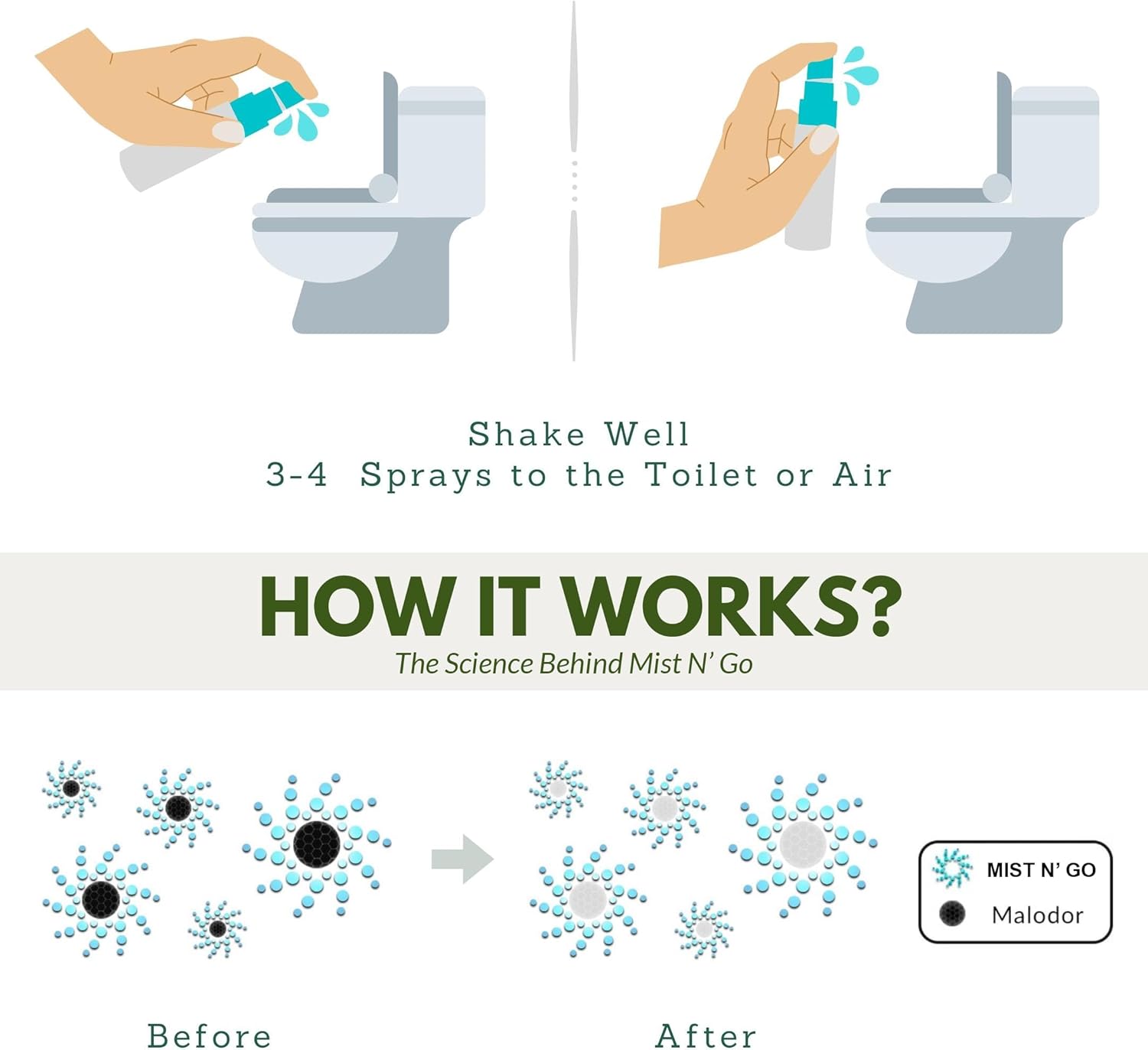 Shake Well
3-4 Sprays to the Toilet or Air

HOW IT WORKS?
The Science Behind Mist N' Go

MIST N' GO
Malodor

Before

After