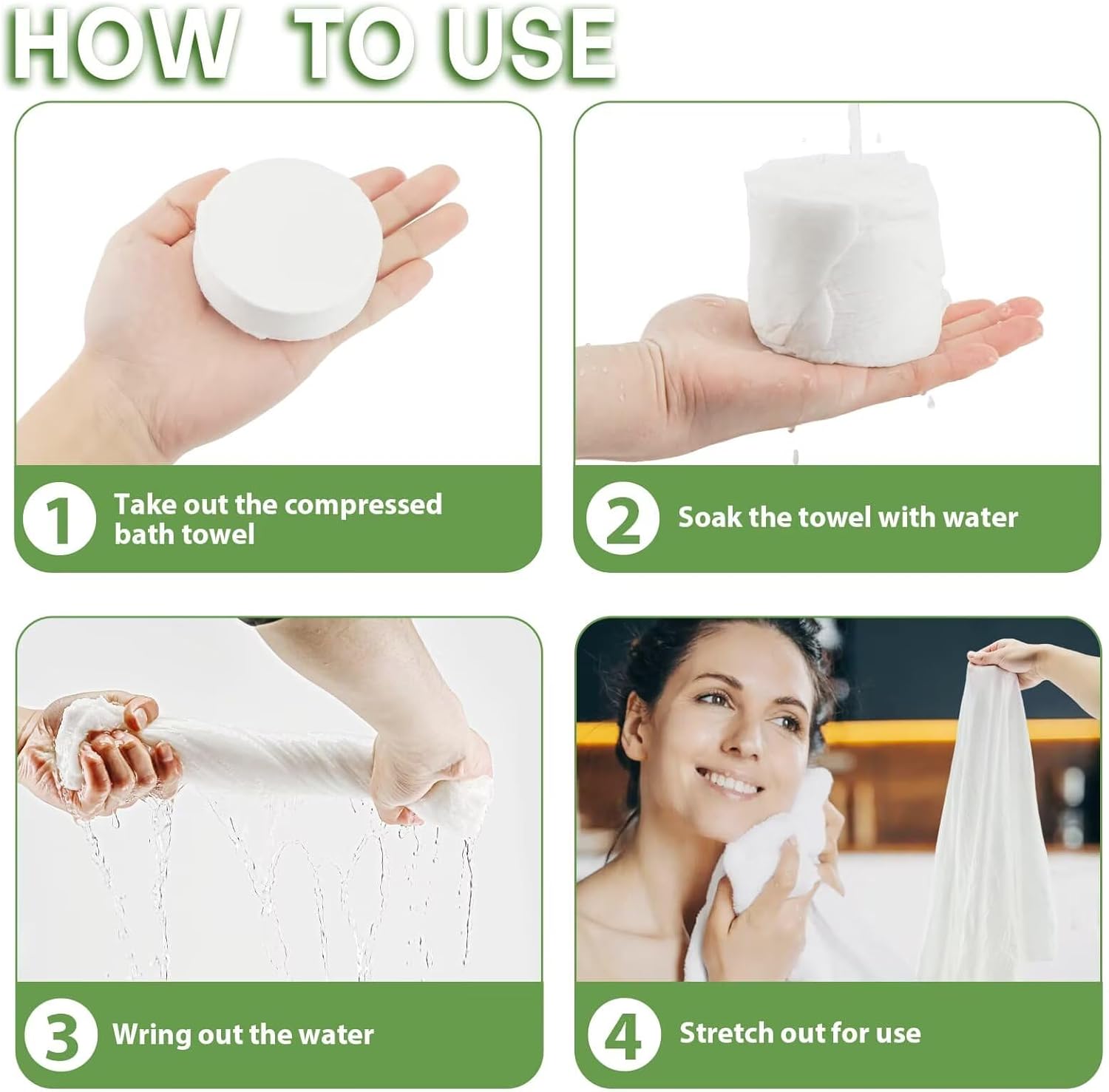 HOW TO USE

1 Take out the compressed bath towel

2 Soak the towel with water

3 Wring out the water

4 Stretch out for use