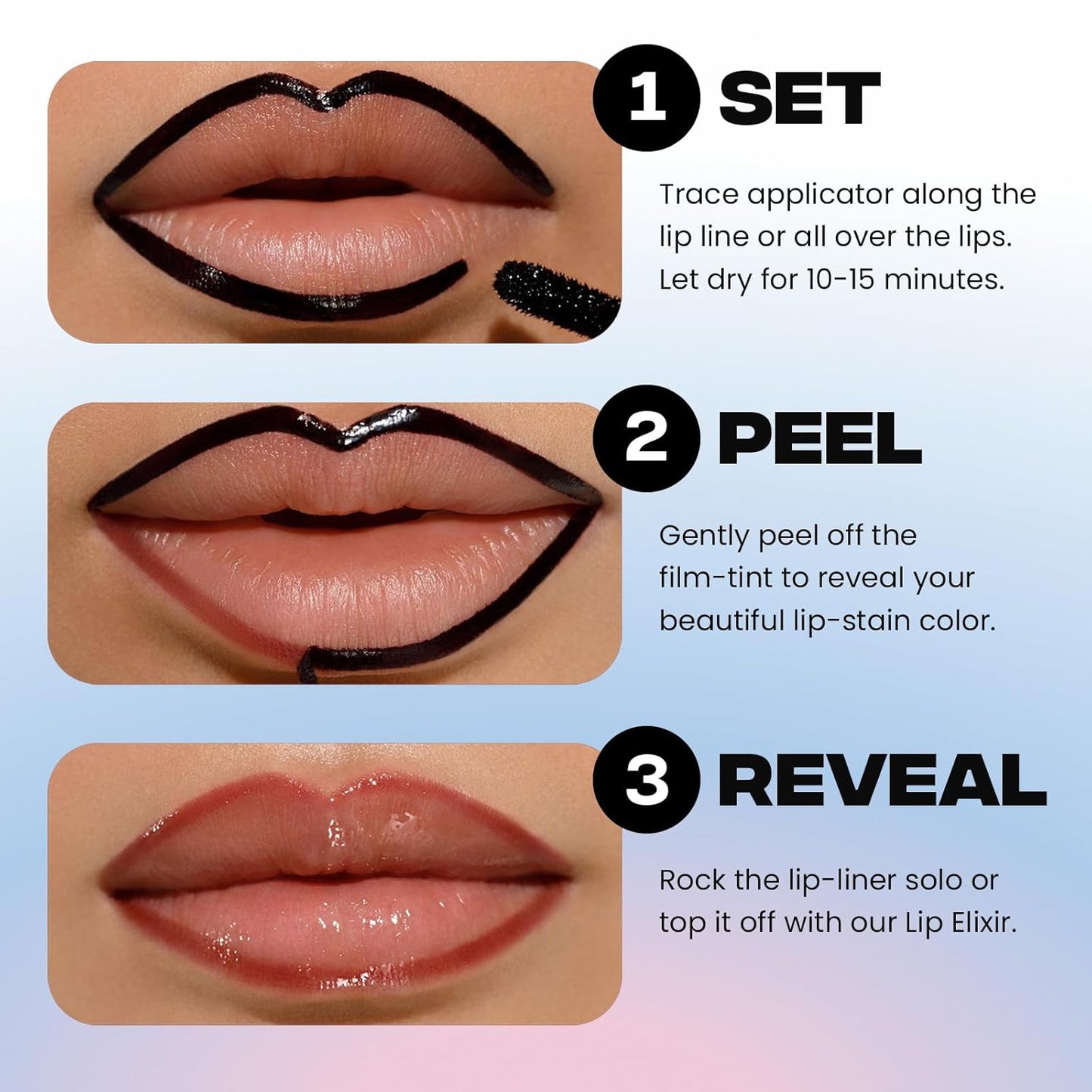 1 SET

Trace applicator along the lip line or all over the lips. Let dry for 10-15 minutes.

2 PEEL

Gently peel off the film-tint to reveal your beautiful lip-stain color.

3 REVEAL

Rock the lip-liner solo or top it off with our Lip Elixir.