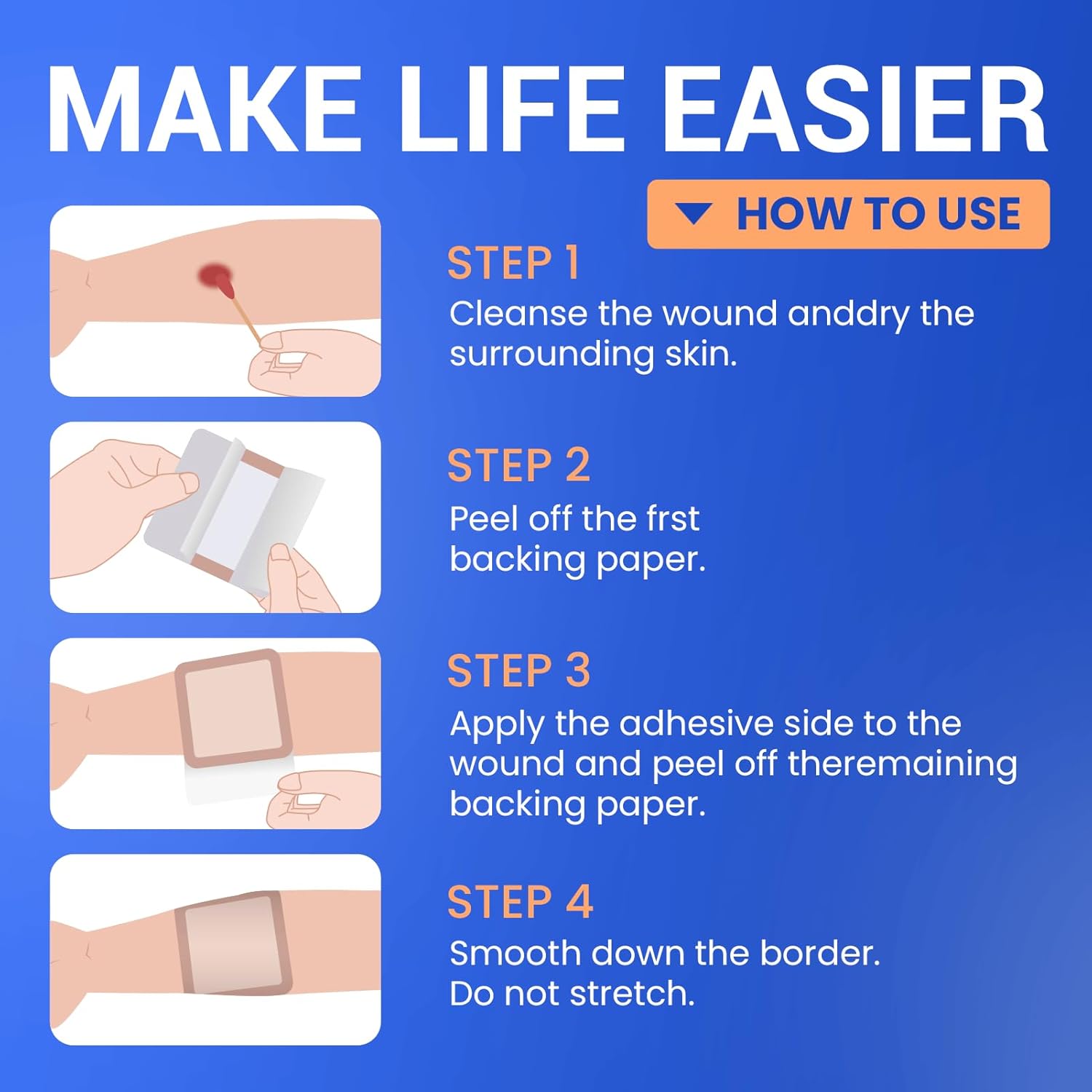 MAKE LIFE EASIER

HOW TO USE

STEP 1
Cleanse the wound anddry the surrounding skin.

STEP 2
Peel off the frst backing paper.

STEP 3
Apply the adhesive side to the wound and peel off theremaining backing paper.

STEP 4
Smooth down the border.
Do not stretch.