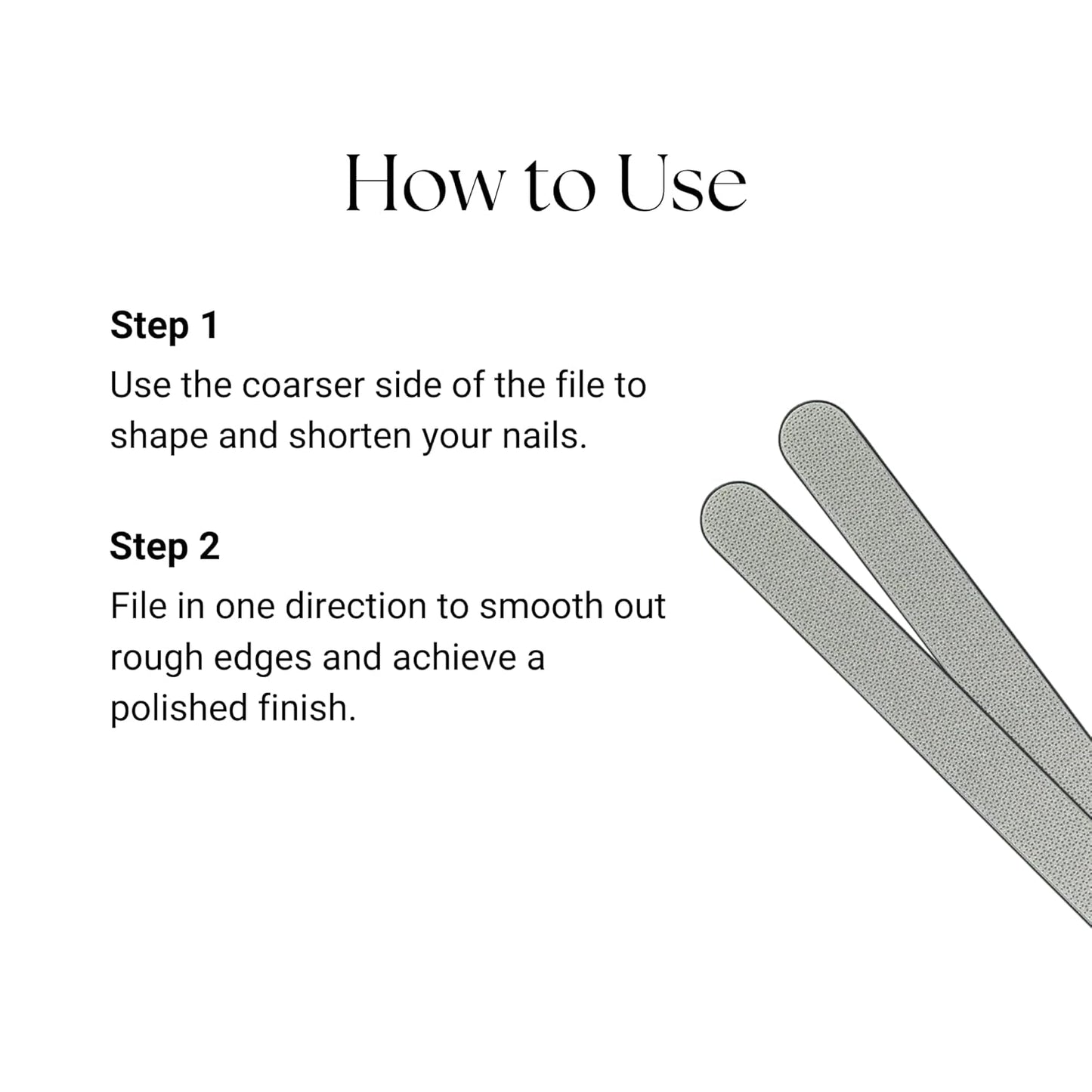 How to Use

Step 1
Use the coarser side of the file to shape and shorten your nails.

Step 2
File in one direction to smooth out rough edges and achieve a polished finish.