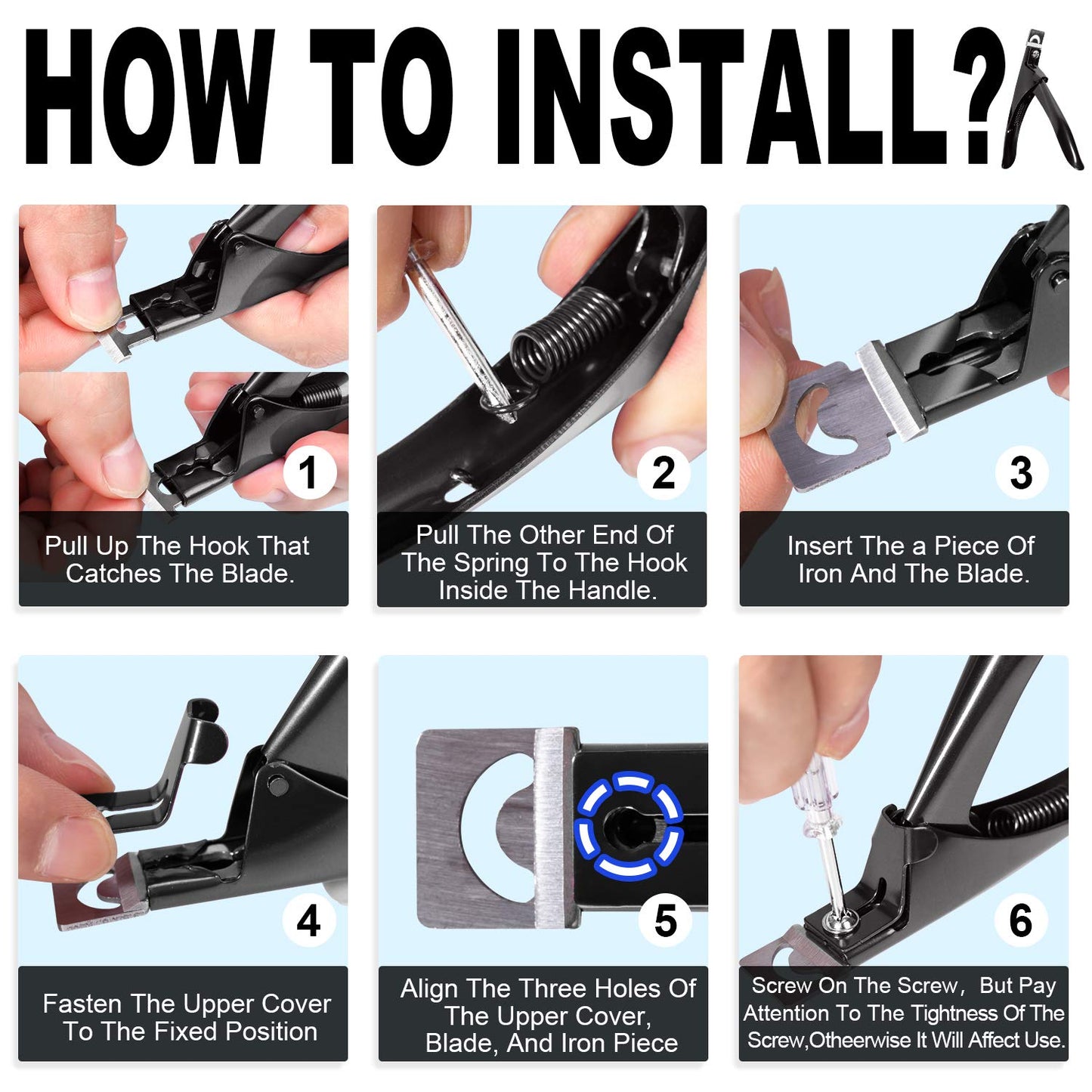 HOW TO INSTALL?

1
Pull Up The Hook That Catches The Blade.

2
Pull The Other End Of The Spring To The Hook Inside The Handle.

3
Insert The a Piece Of Iron And The Blade.

4
Fasten The Upper Cover To The Fixed Position

5
Align The Three Holes Of The Upper Cover, Blade, And Iron Piece

6
Screw On The Screw, But Pay Attention To The Tightness Of The Screw,Otheerwise It Will Affect Use.