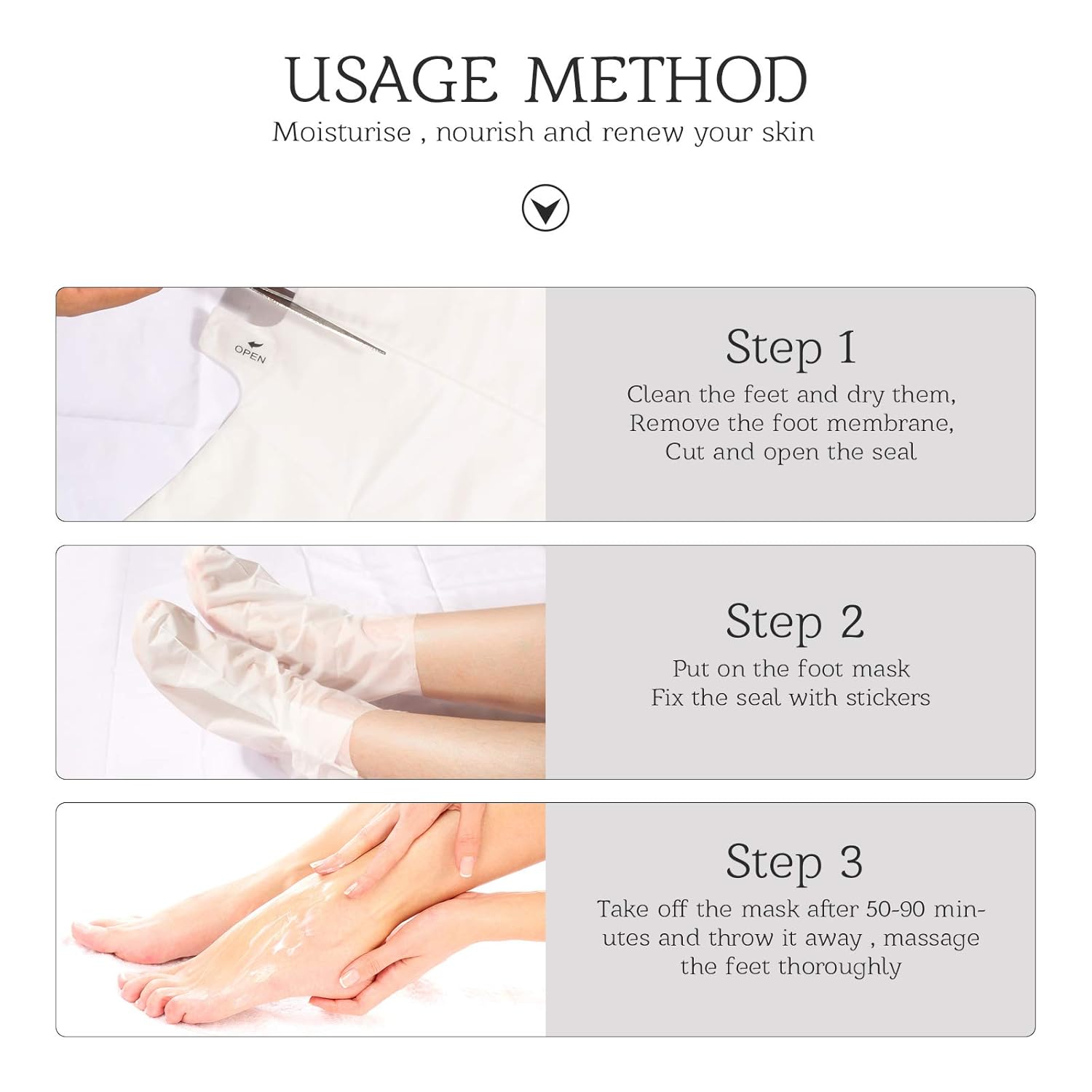 USAGE METHOD

Moisturise , nourish and renew your skin

OPEN

Step 1

Clean the feet and dry them, Remove the foot membrane, Cut and open the seal

Step 2

Put on the foot mask Fix the seal with stickers

Step 3

Take off the mask after 50-90 minutes and throw it away , massage the feet thoroughly