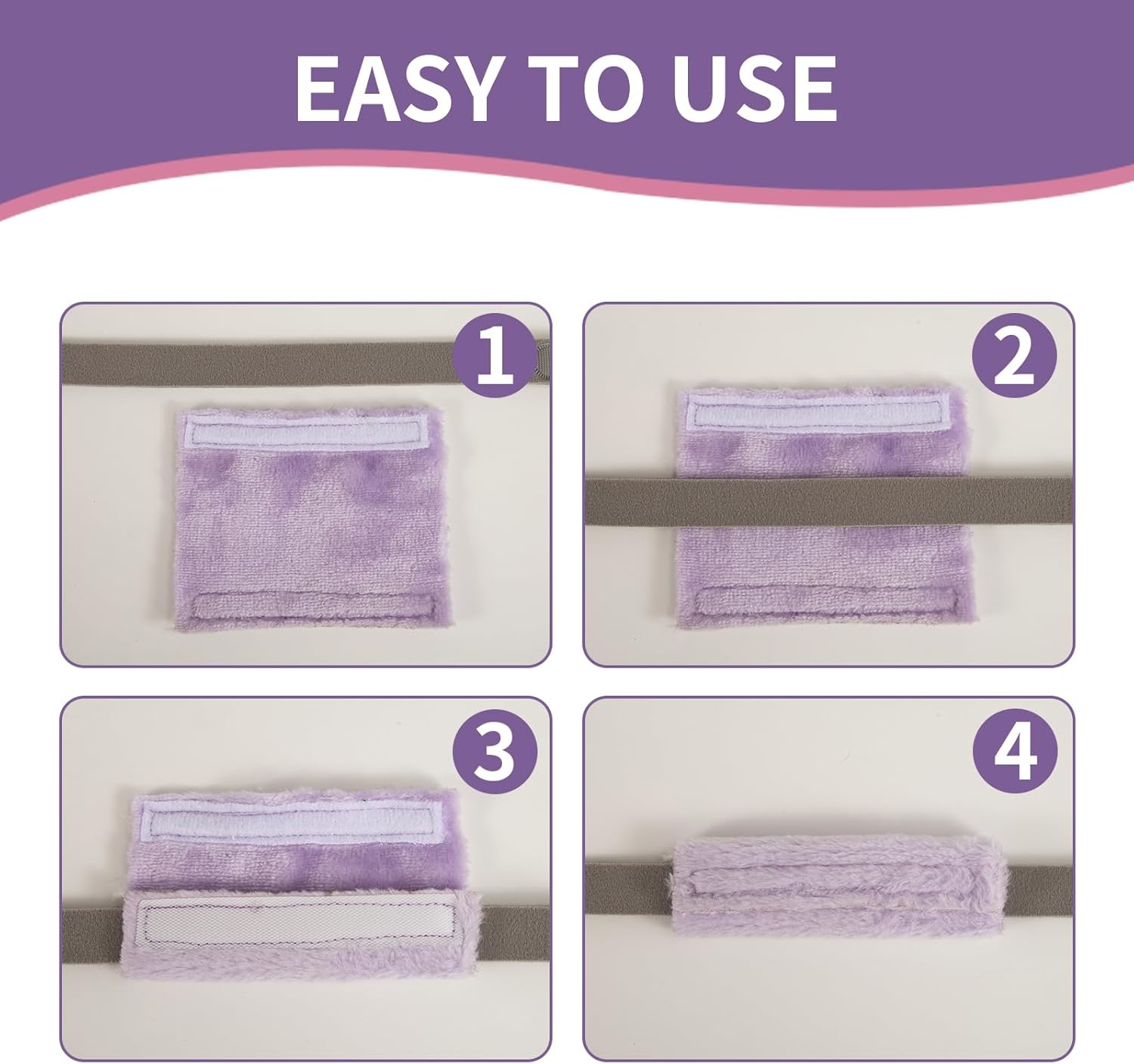 EASY TO USE

1

2

3

4