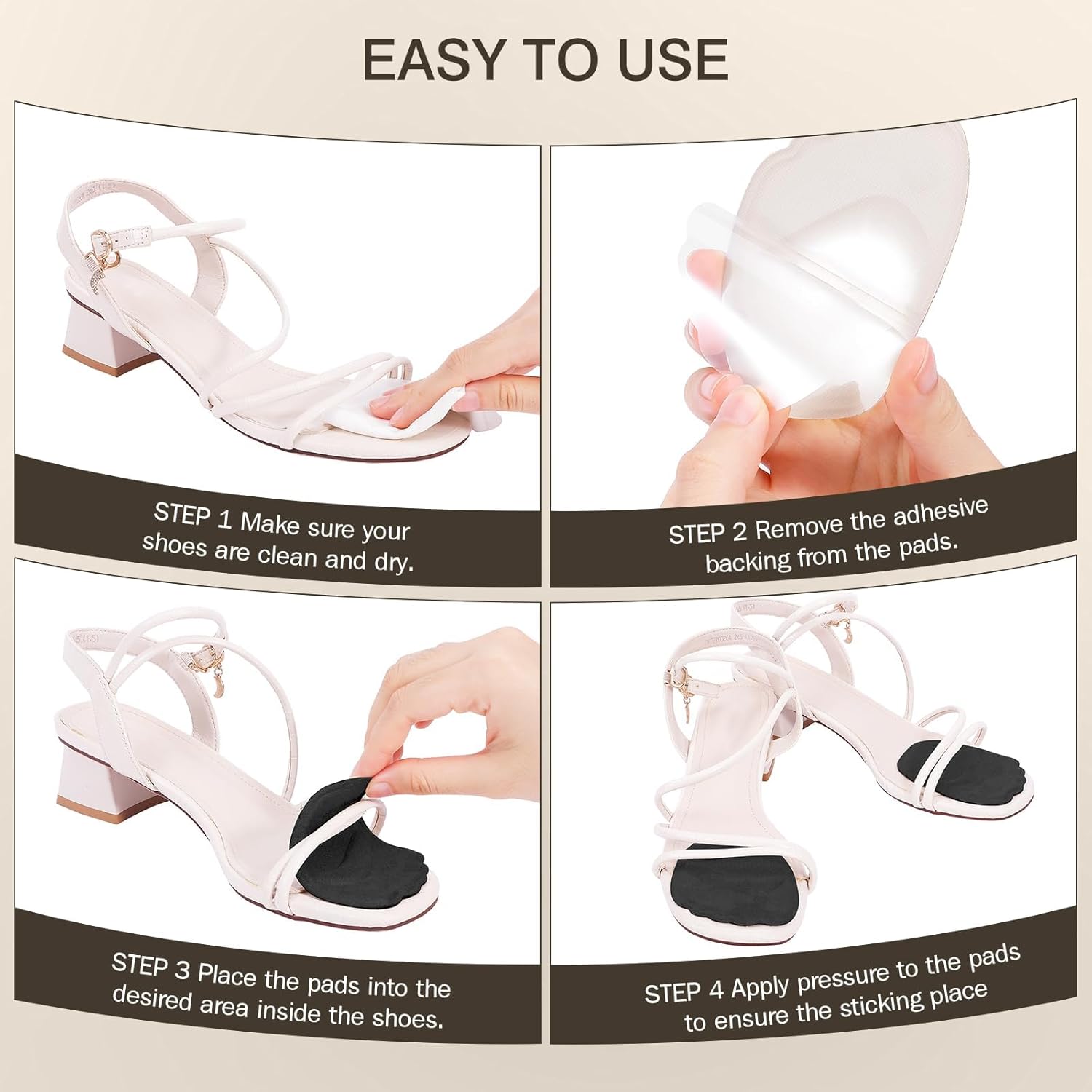 EASY TO USE

STEP 1 Make sure your shoes are clean and dry.

STEP 2 Remove the adhesive backing from the pads.

STEP 3 Place the pads into the desired area inside the shoes.

STEP 4 Apply pressure to the pads to ensure the sticking place