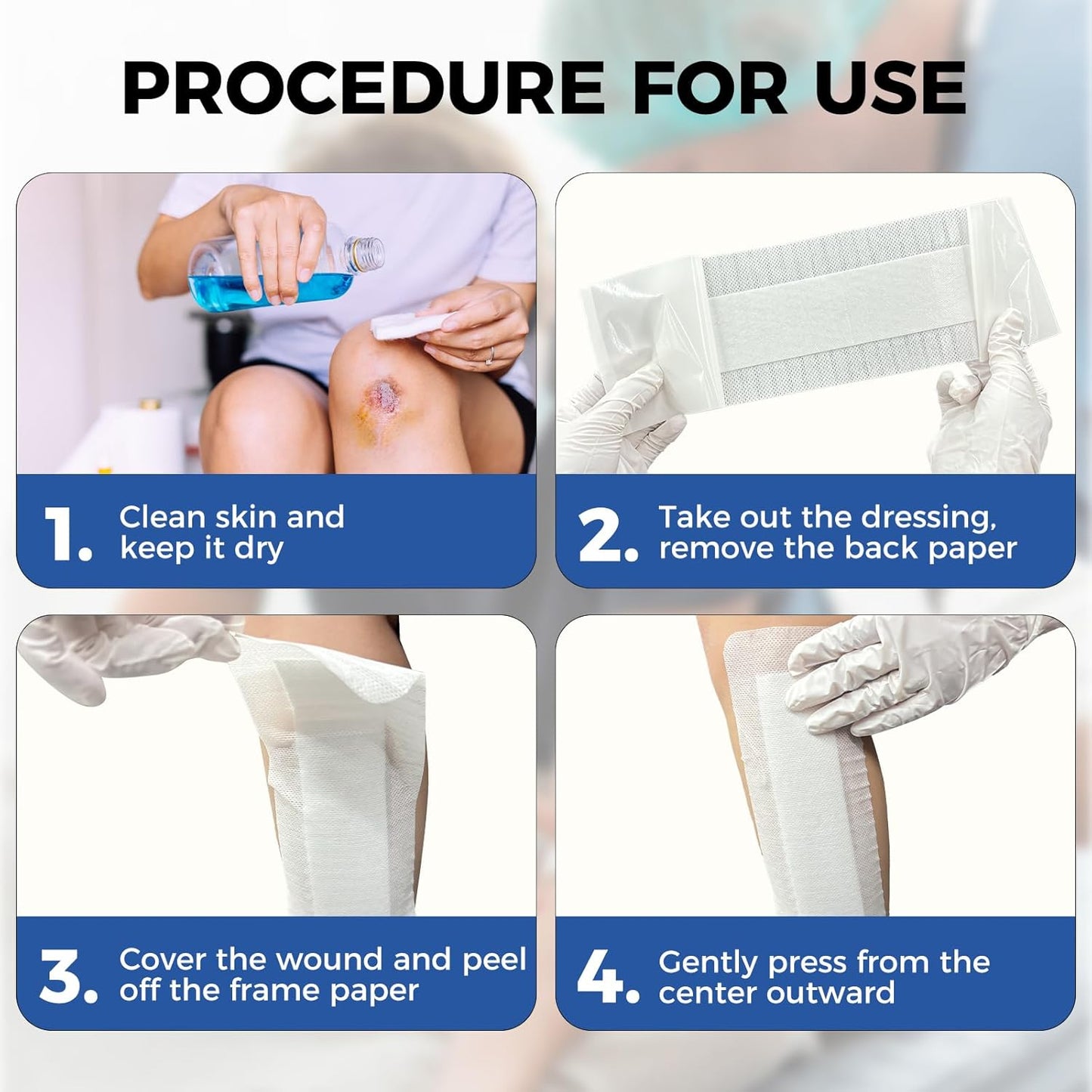 PROCEDURE FOR USE

1. Clean skin and keep it dry

2. Take out the dressing, remove the back paper

3. Cover the wound and peel off the frame paper

4. Gently press from the center outward