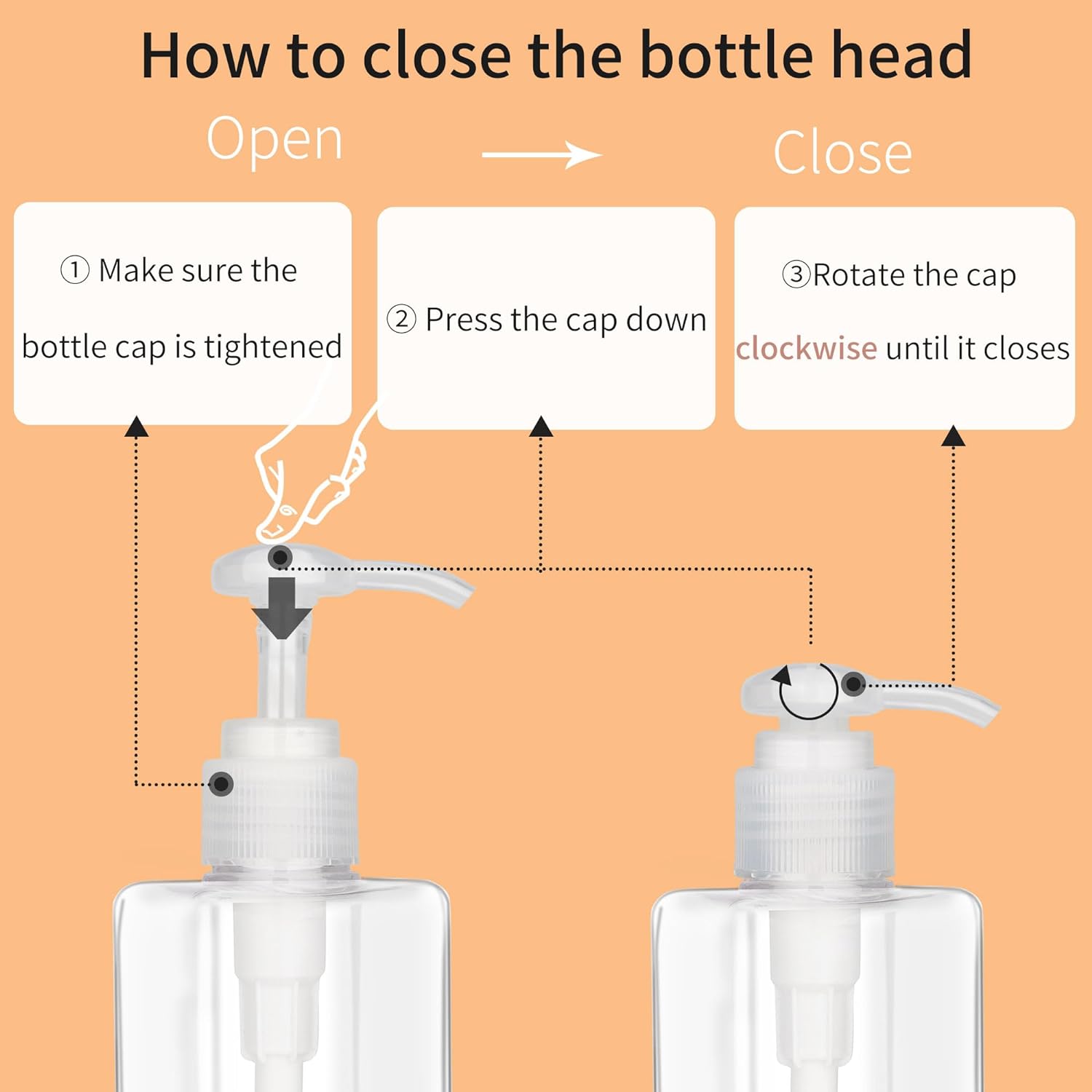 How to close the bottle head

Open

Close

① Make sure the bottle cap is tightened

② Press the cap down

③Rotate the cap clockwise until it closes