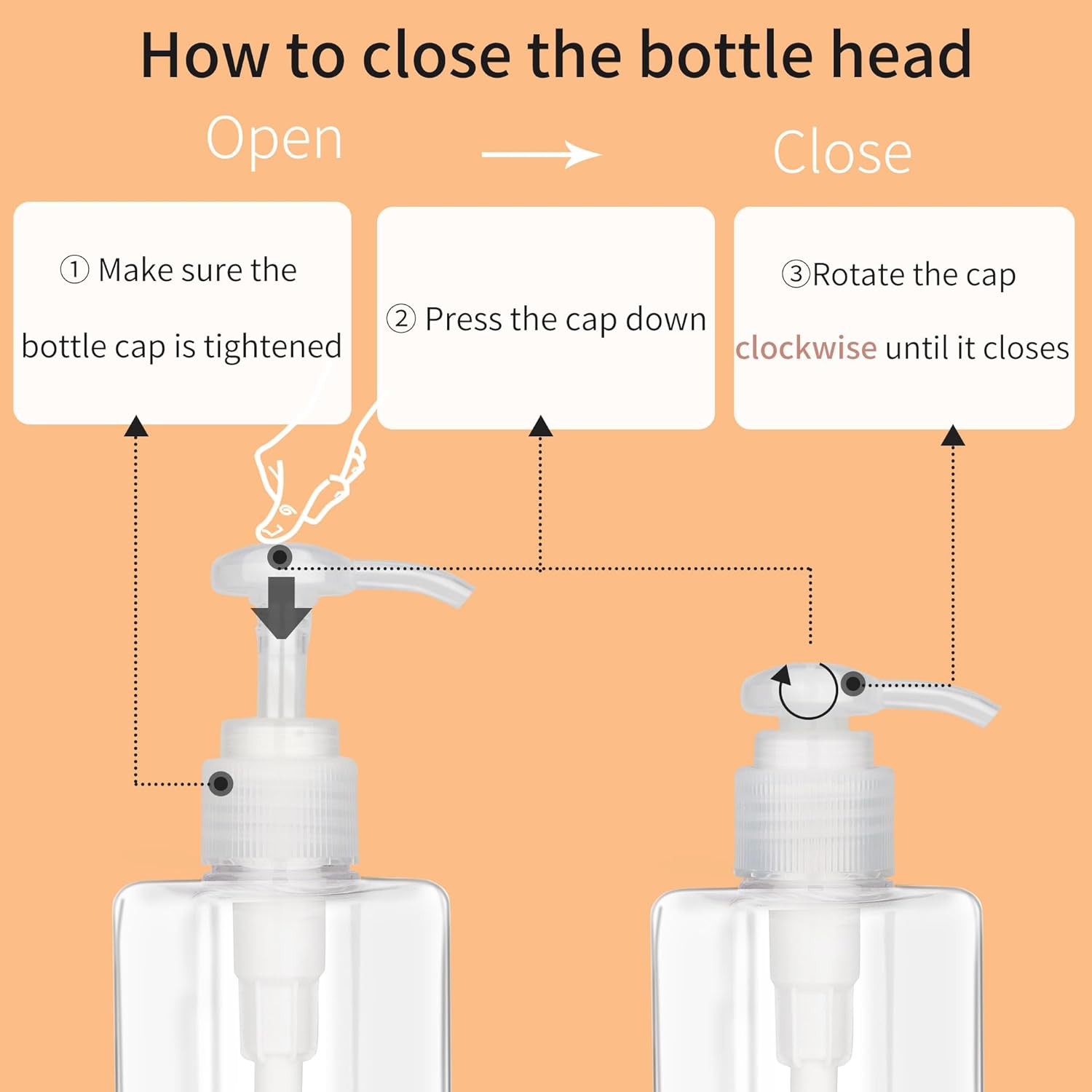 How to close the bottle head

Open

Close

① Make sure the bottle cap is tightened

② Press the cap down

③Rotate the cap clockwise until it closes