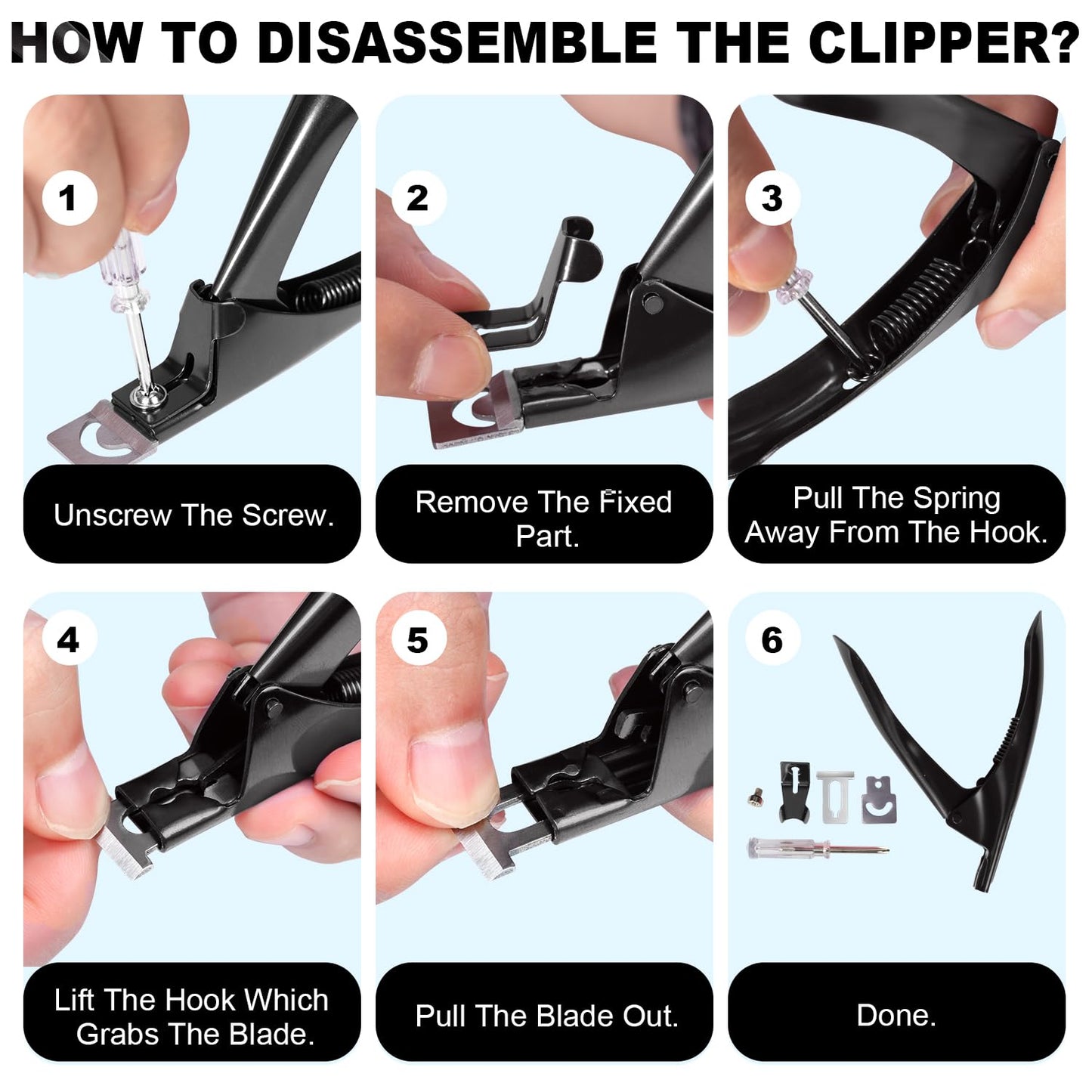 HOW TO DISASSEMBLE THE CLIPPER?

1
Unscrew The Screw.

2
Remove The Fixed Part.

3
Pull The Spring Away From The Hook.

4
Lift The Hook Which Grabs The Blade.

5
Pull The Blade Out.

6
Done.