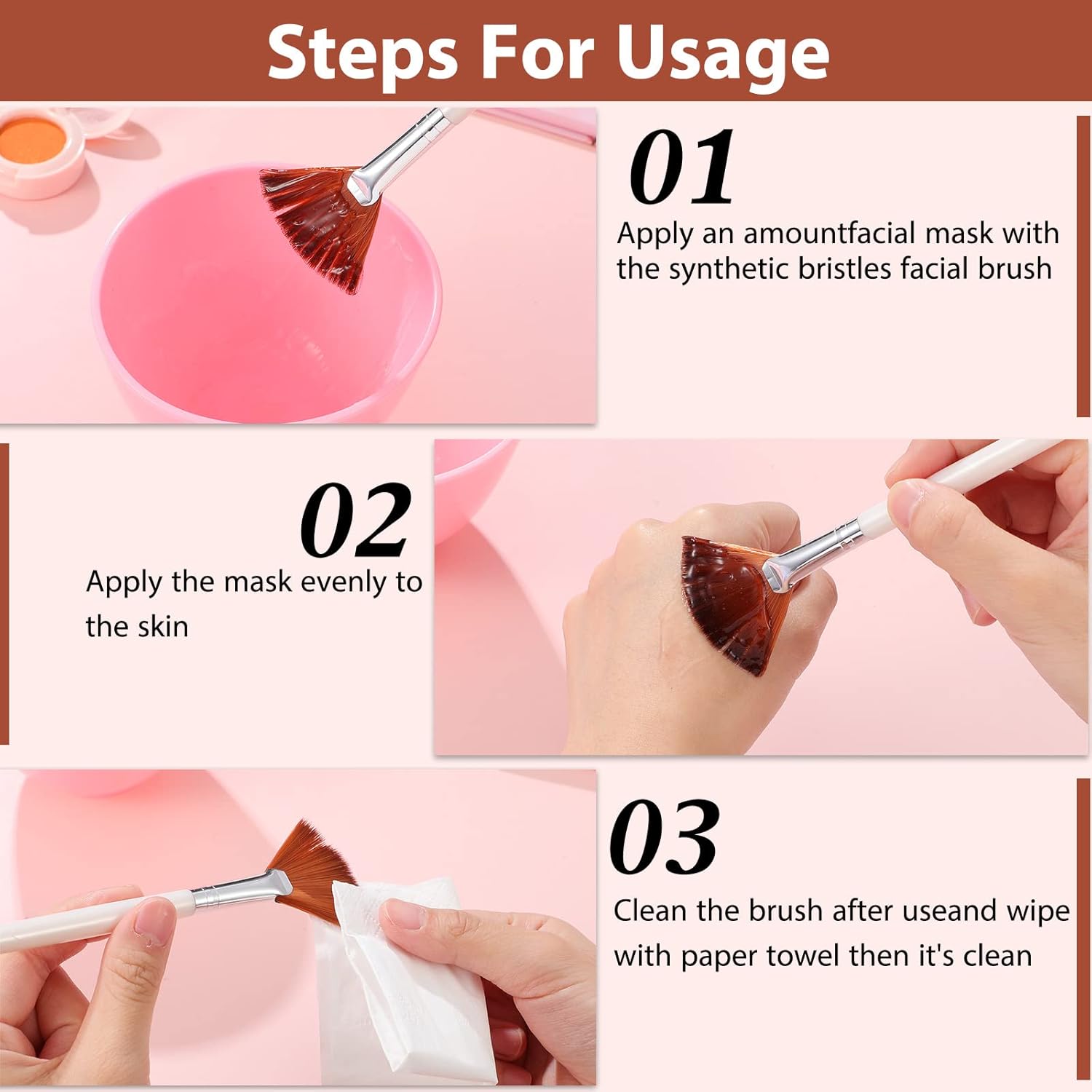 Steps For Usage

01

Apply an amountfacial mask with the synthetic bristles facial brush

02

Apply the mask evenly to the skin

03

Clean the brush after useand wipe with paper towel then it's clean