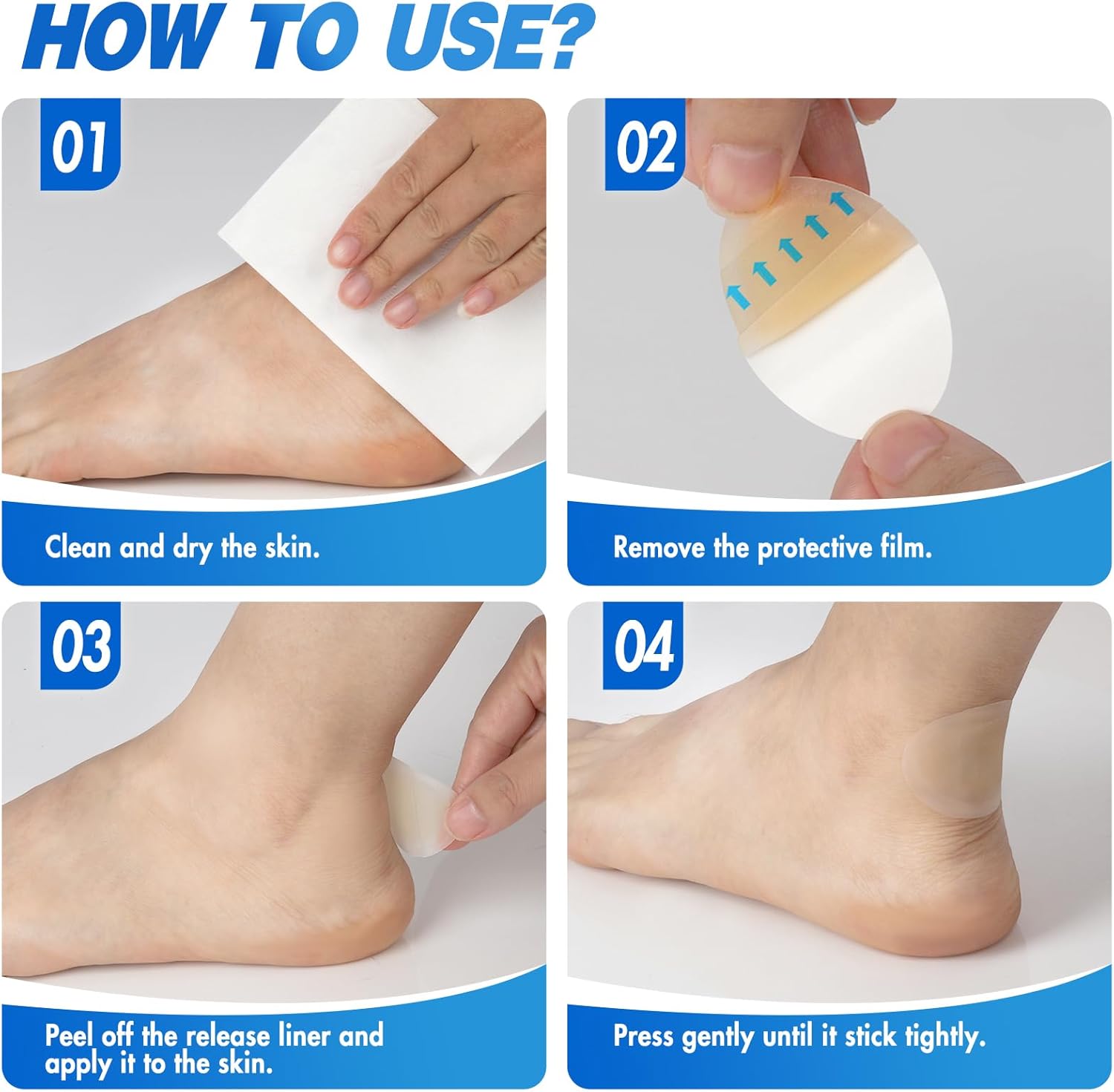 HOW TO USE?

01

Clean and dry the skin.

02

Remove the protective film.

03

Peel off the release liner and apply it to the skin.

04

Press gently until it stick tightly.