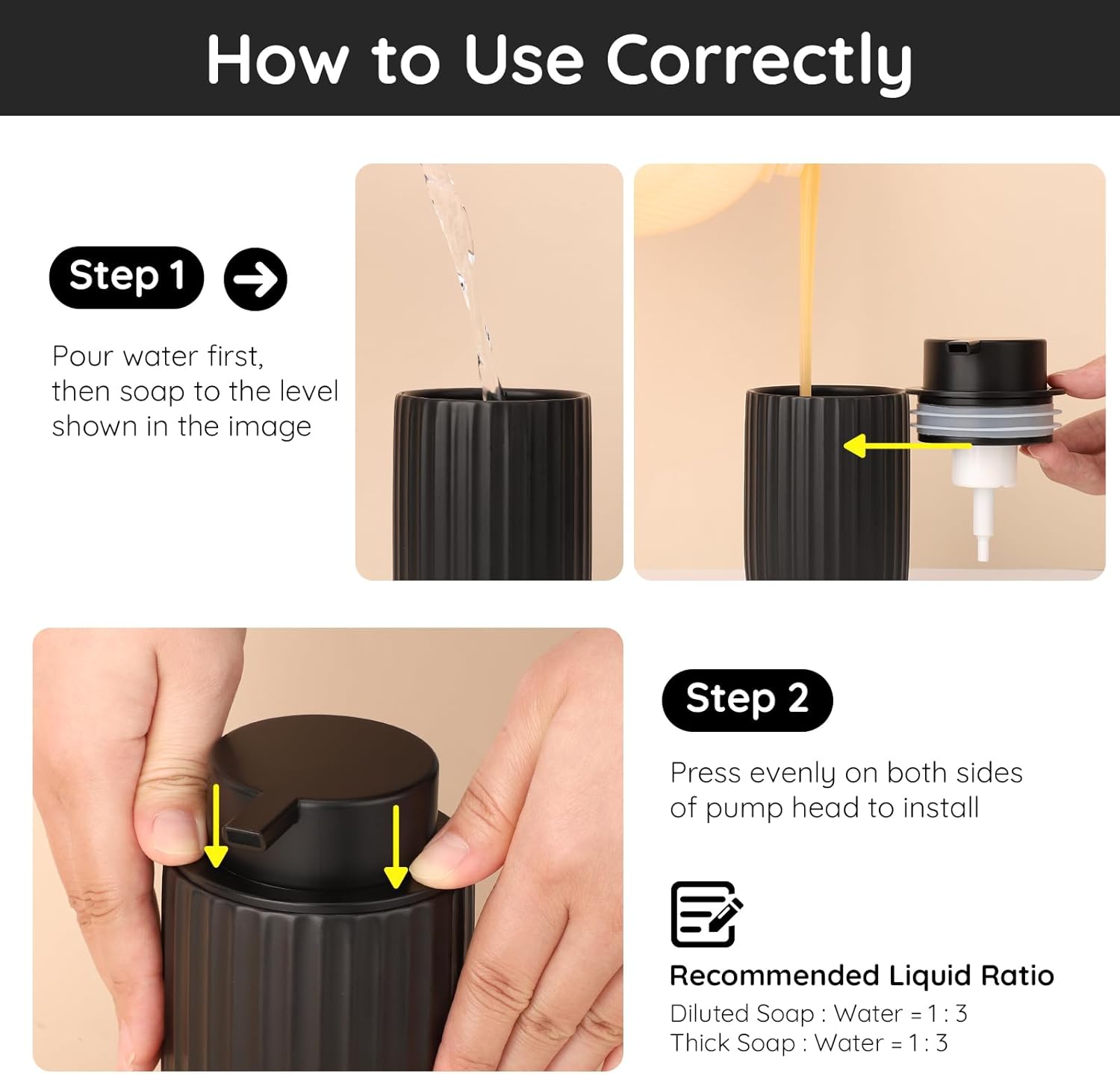 How to Use Correctly

Step 1

Pour water first, then soap to the level shown in the image

Step 2

Press evenly on both sides of pump head to install

Recommended Liquid Ratio

Diluted Soap : Water = 1 : 3
Thick Soap : Water = 1 : 3