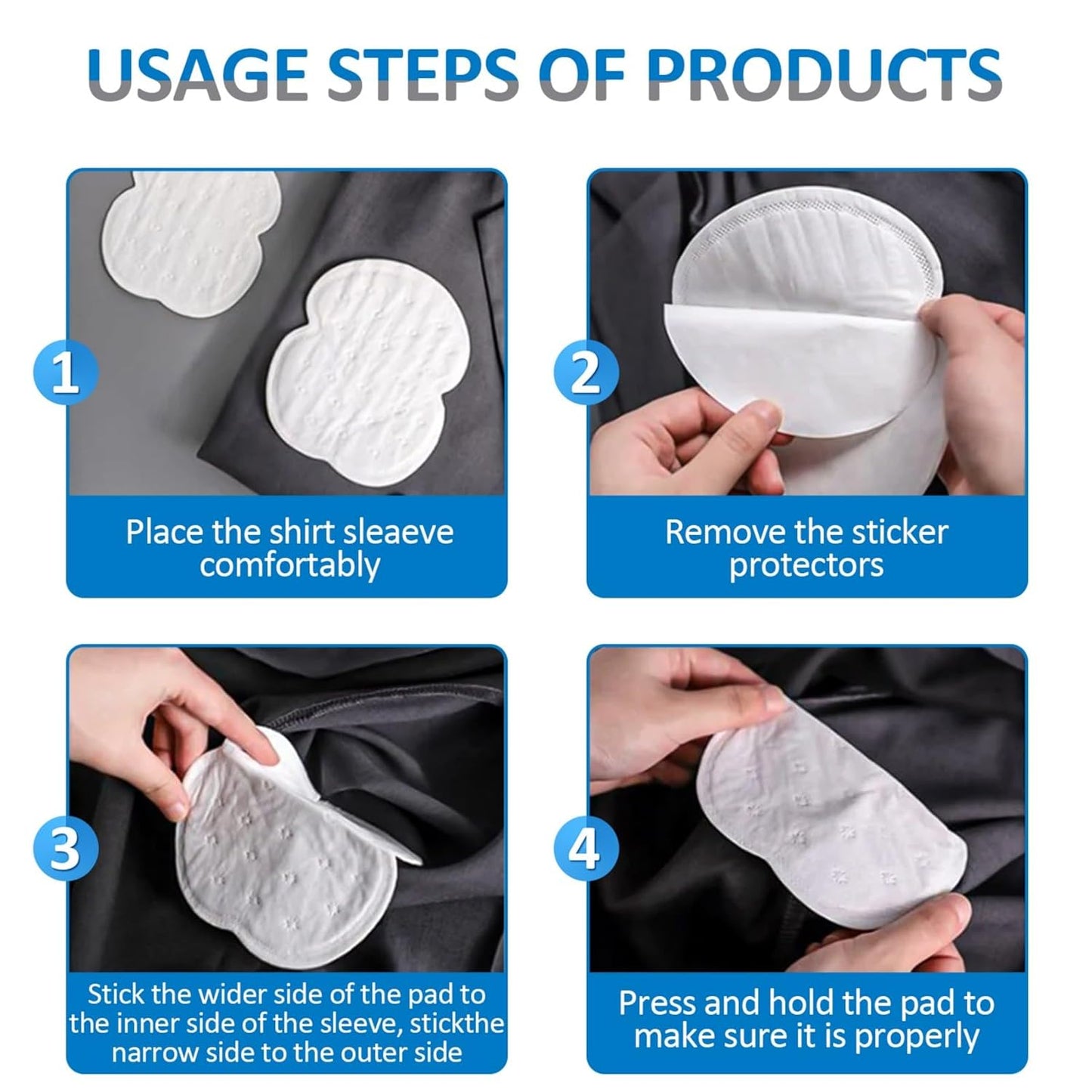 USAGE STEPS OF PRODUCTS

1

Place the shirt sleaeve comfortably

2

Remove the sticker protectors

3

Stick the wider side of the pad to the inner side of the sleeve, stickthe narrow side to the outer side

4

Press and hold the pad to make sure it is properly