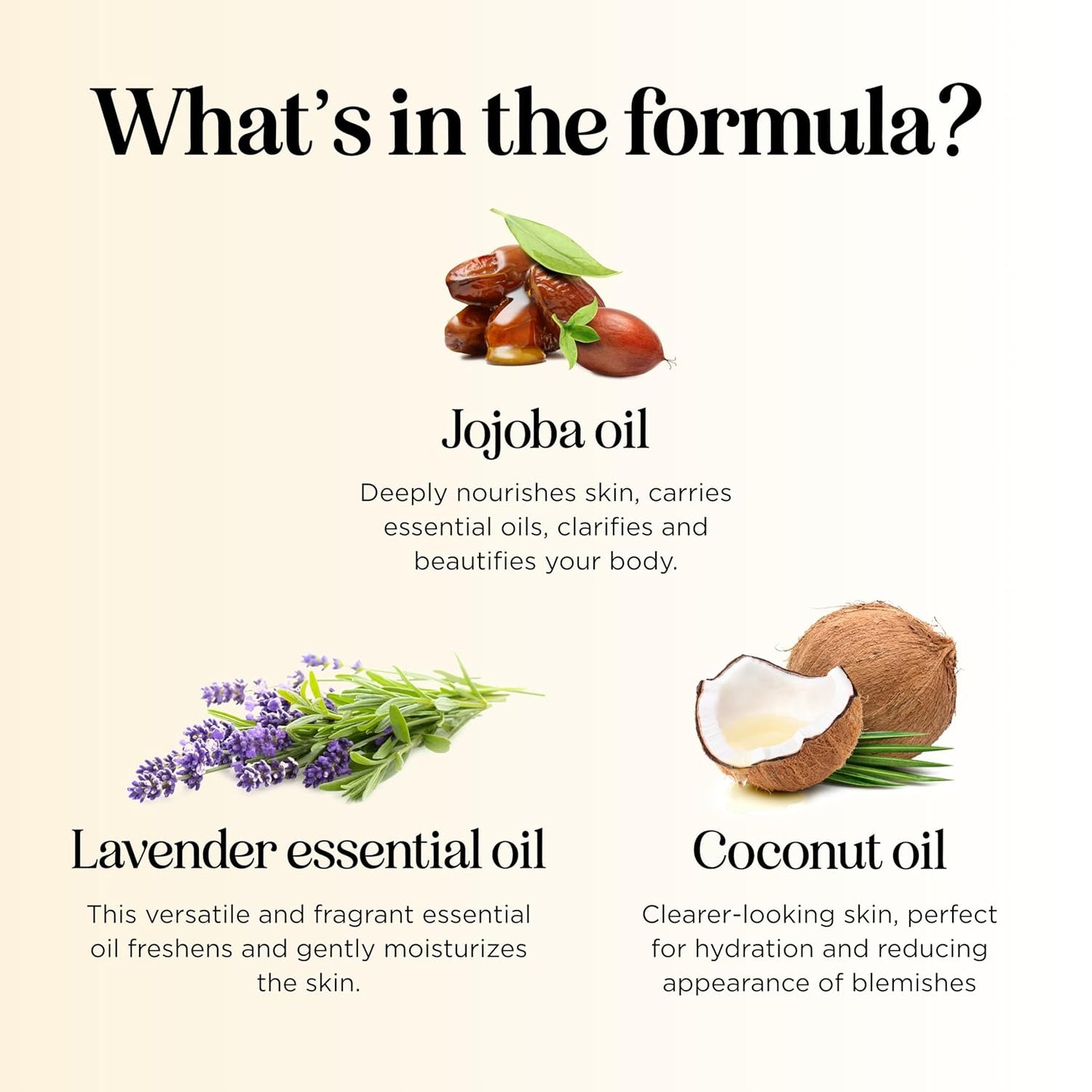 What's in the formula?

Jojoba oil

Deeply nourishes skin, carries essential oils, clarifies and beautifies your body.

Lavender essential oil

This versatile and fragrant essential oil freshens and gently moisturizes the skin.

Coconut oil

Clearer-looking skin, perfect for hydration and reducing appearance of blemishes