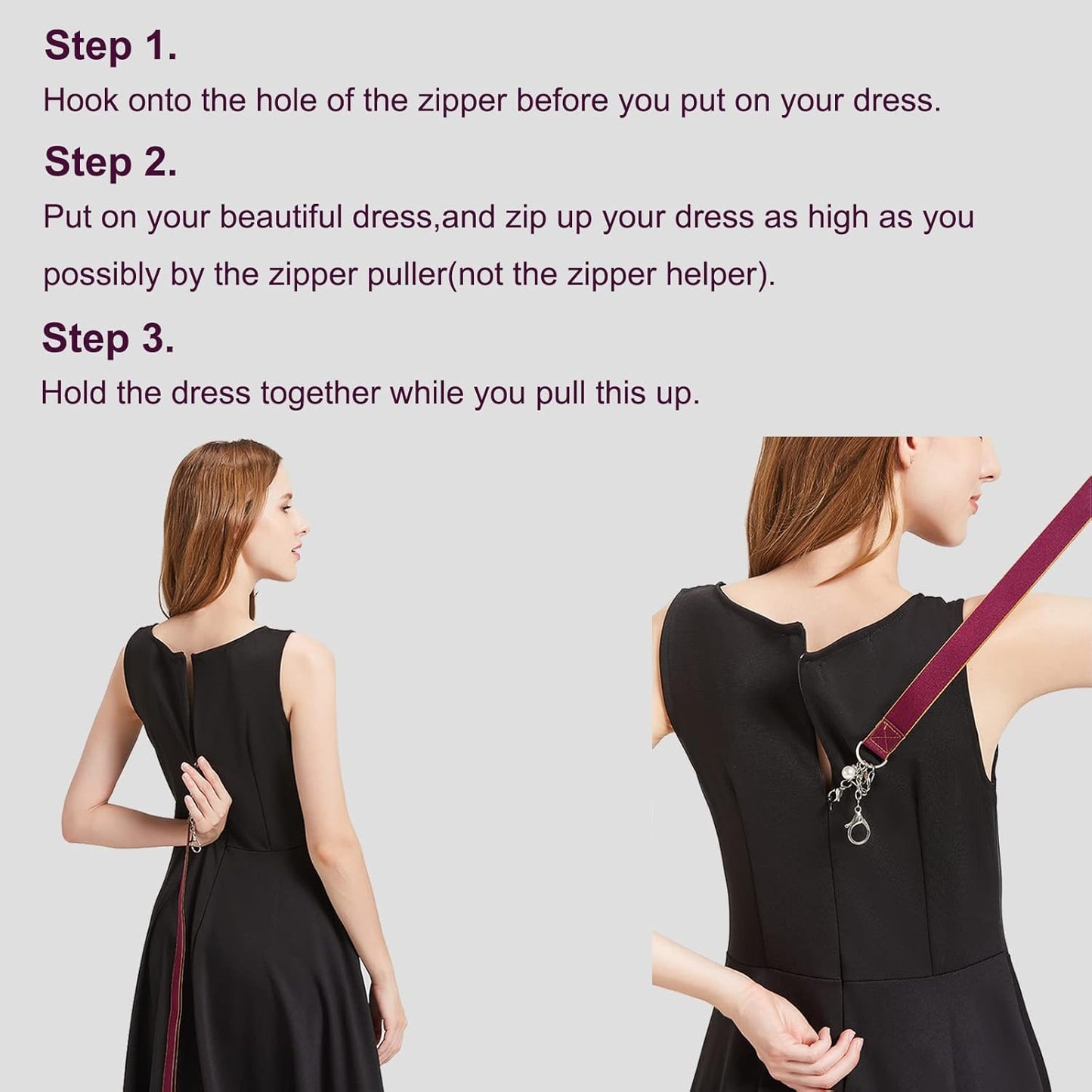 Step 1.

Hook onto the hole of the zipper before you put on your dress.

Step 2.

Put on your beautiful dress,and zip up your dress as high as you possibly by the zipper puller(not the zipper helper).

Step 3.

Hold the dress together while you pull this up.