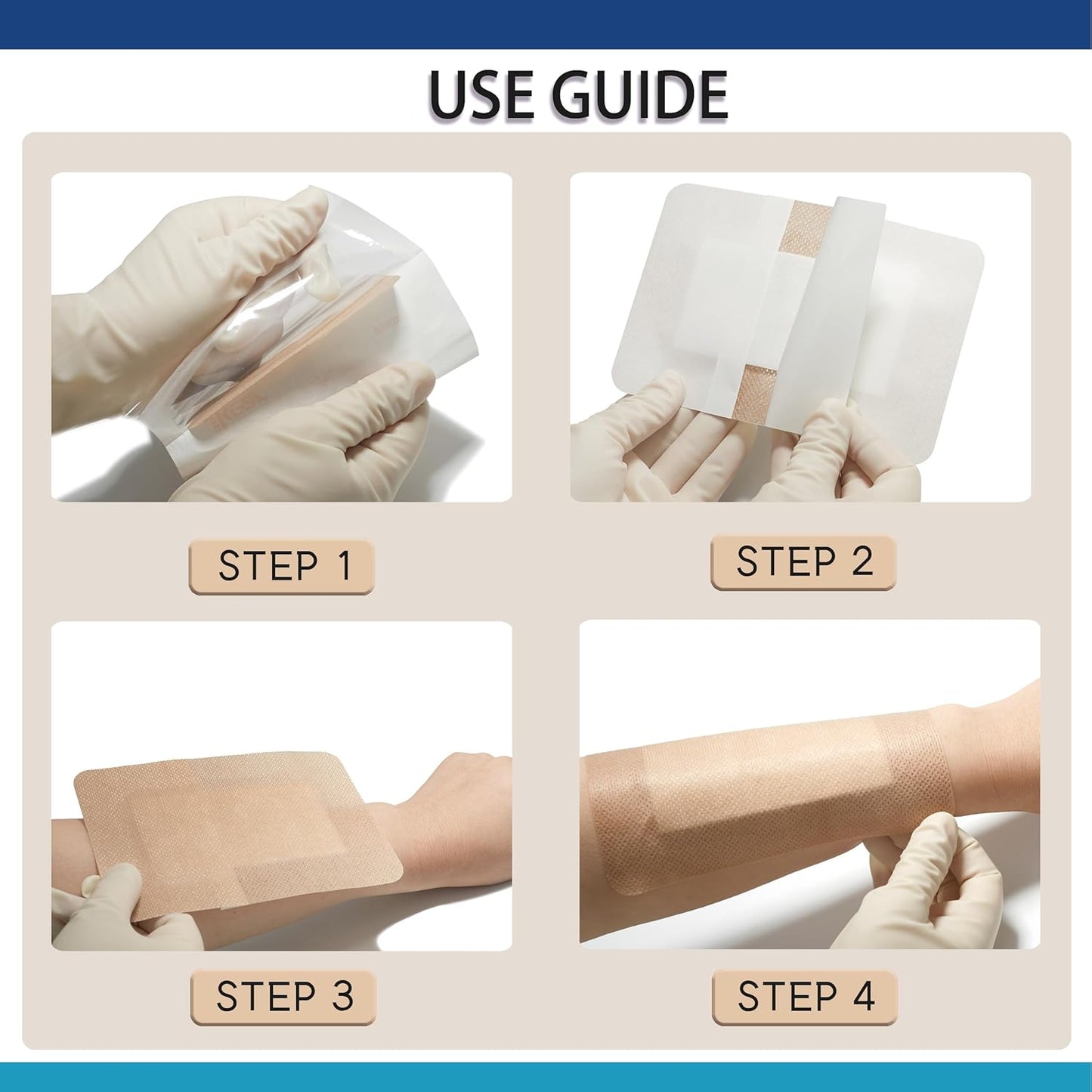 USE GUIDE

STEP 1

STEP 2

STEP 3

STEP 4