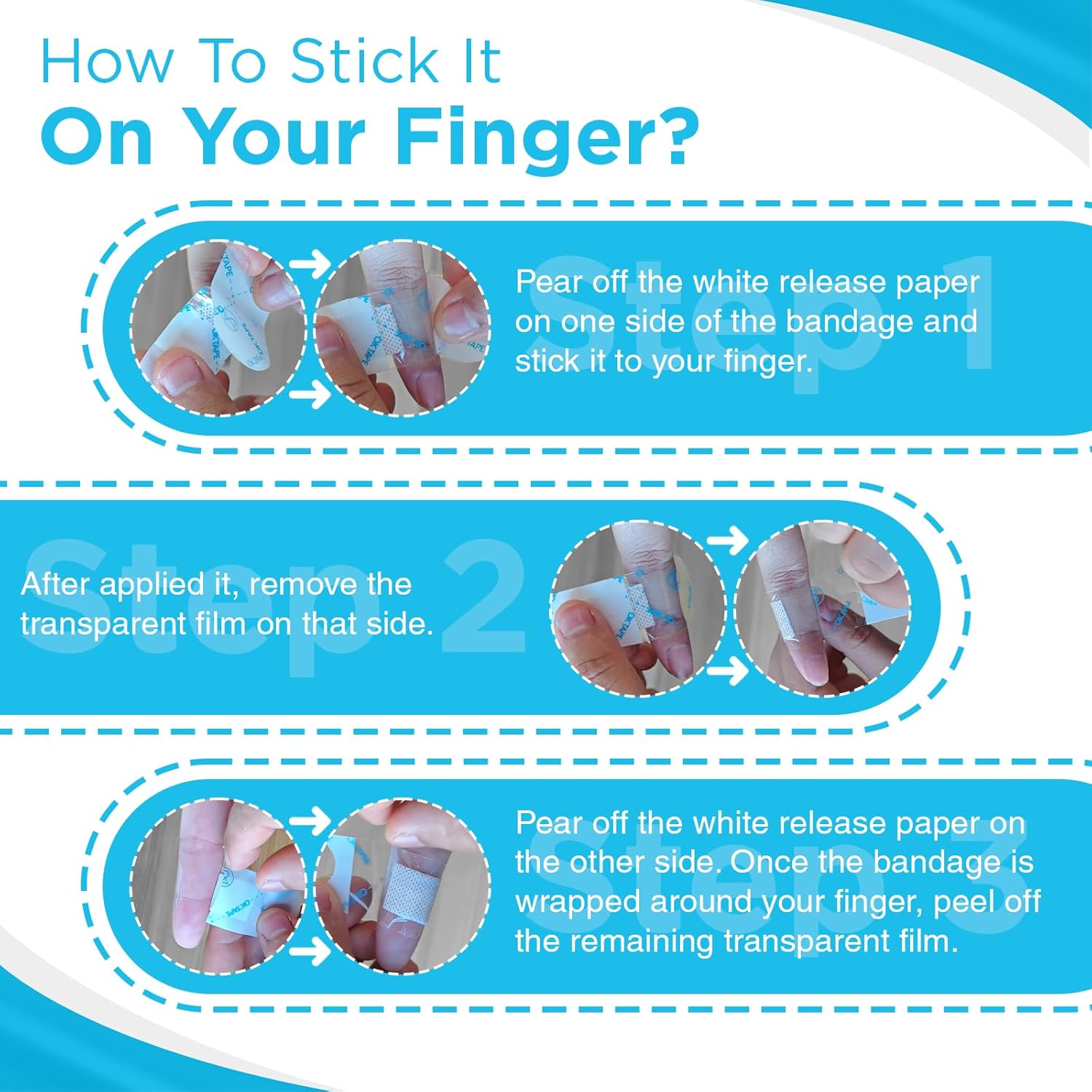 How To Stick It
On Your Finger?

Step 1
Pear off the white release paper on one side of the bandage and stick it to your finger.

Step 2
After applied it, remove the transparent film on that side.

Step 3
Pear off the white release paper on the other side. Once the bandage is wrapped around your finger, peel off the remaining transparent film.