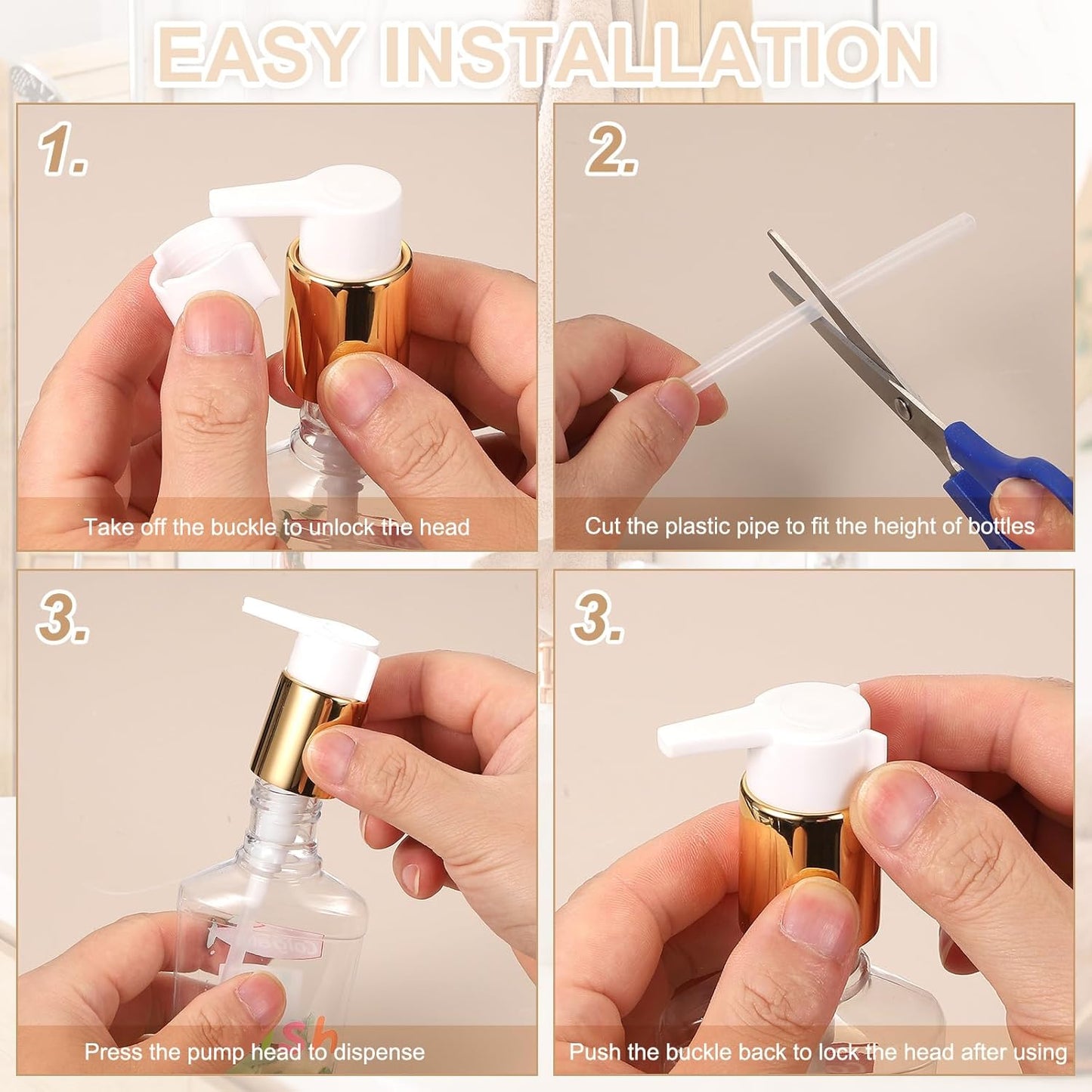 EASY INSTALLATION

1.

Take off the buckle to unlock the head

2.

Cut the plastic pipe to fit the height of bottles

3.

Press the pump head to dispense

3.

Push the buckle back to lock the head after using