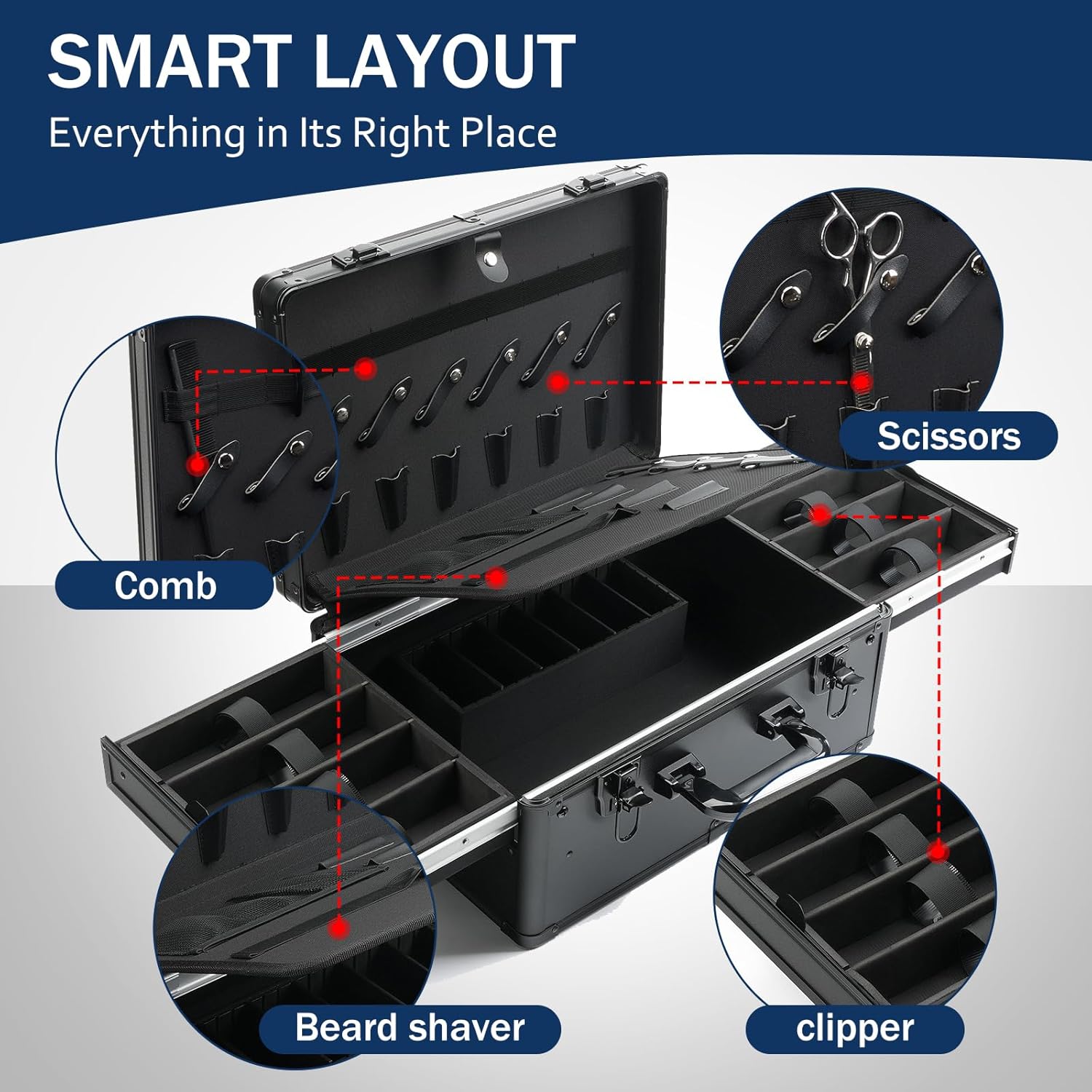 SMART LAYOUT

Everything in Its Right Place

Scissors

Comb

Beard shaver

clipper