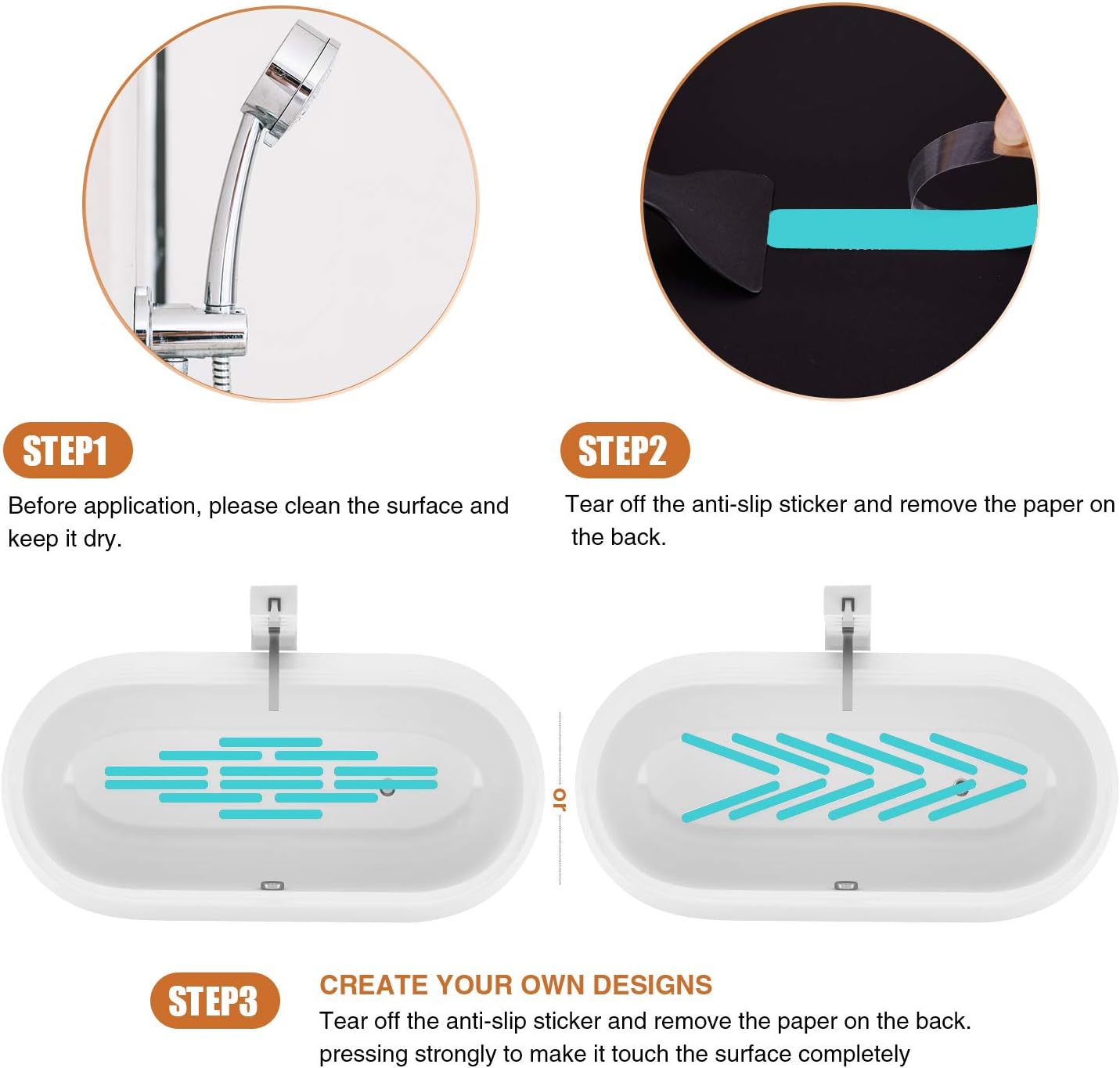 STEP1

Before application, please clean the surface and keep it dry.

STEP2

Tear off the anti-slip sticker and remove the paper on the back.

or

STEP3

CREATE YOUR OWN DESIGNS

Tear off the anti-slip sticker and remove the paper on the back. pressing strongly to make it touch the surface completely