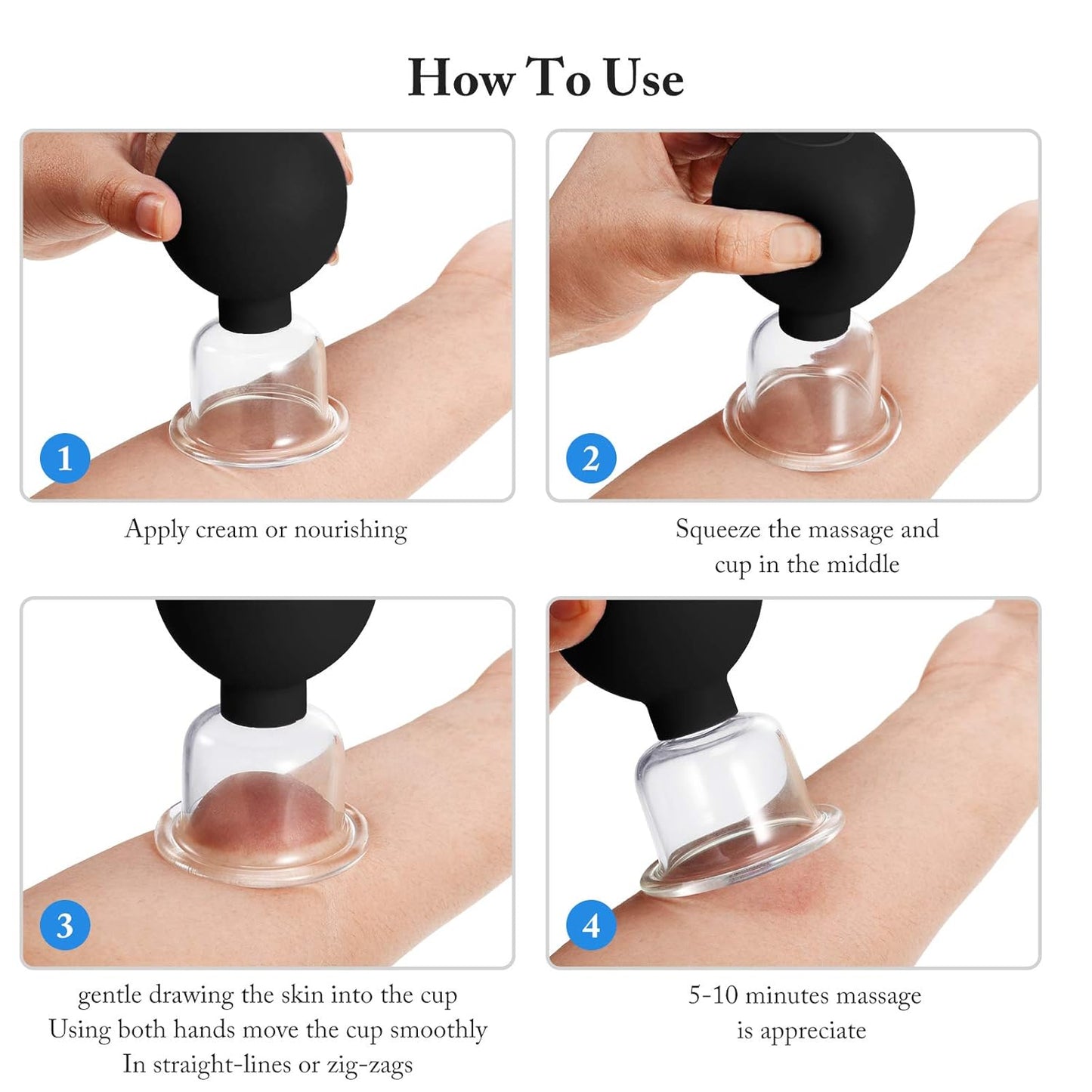 How To Use

1

Apply cream or nourishing

2

Squeeze the massage and cup in the middle

3

gentle drawing the skin into the cup
Using both hands move the cup smoothly
In straight-lines or zig-zags

4

5-10 minutes massage is appreciate