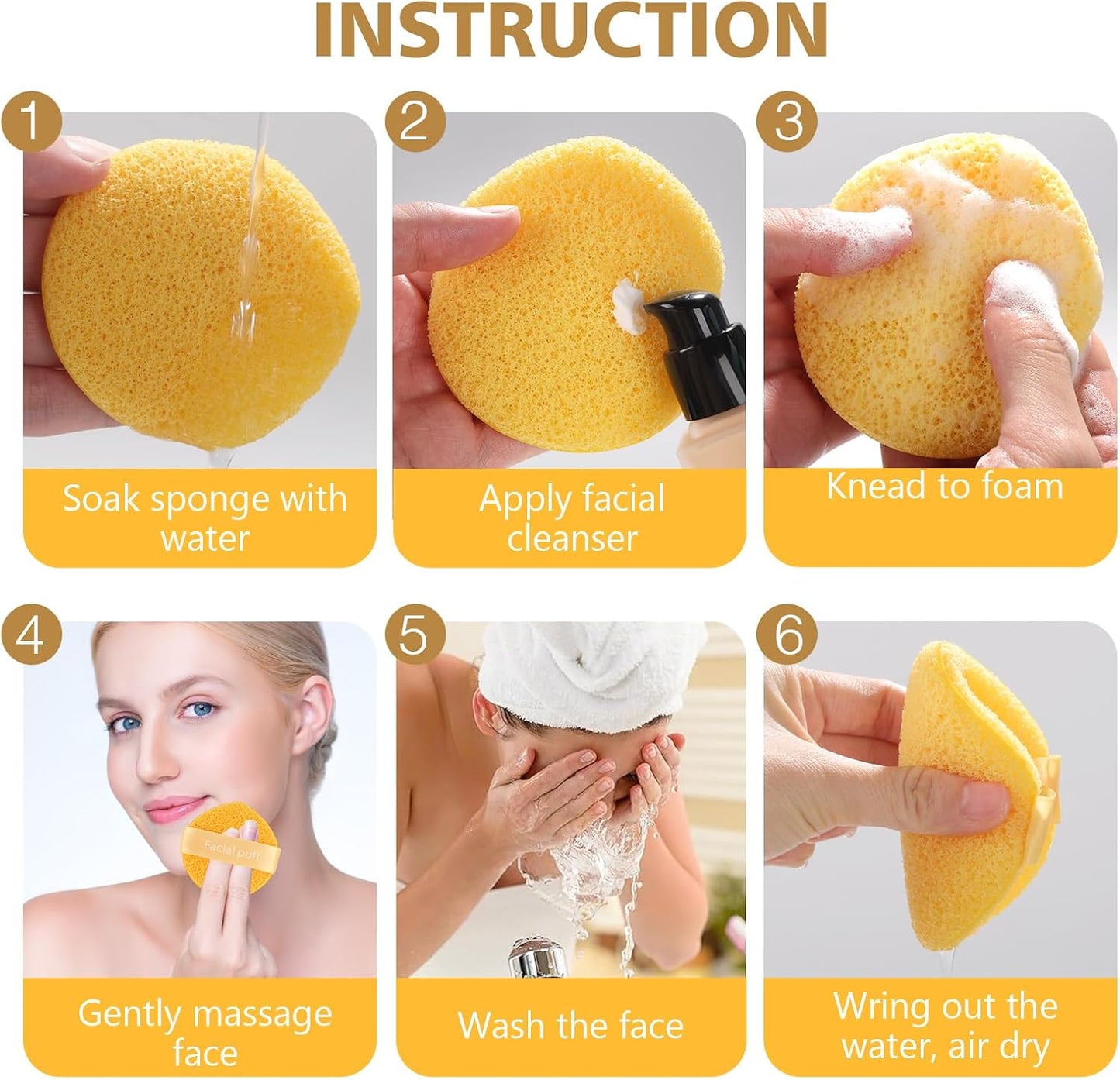 INSTRUCTION

1

Soak sponge with water

2

Apply facial cleanser

3

Knead to foam

4

Facial puff

Gently massage face

5

Wash the face

6

Wring out the water, air dry