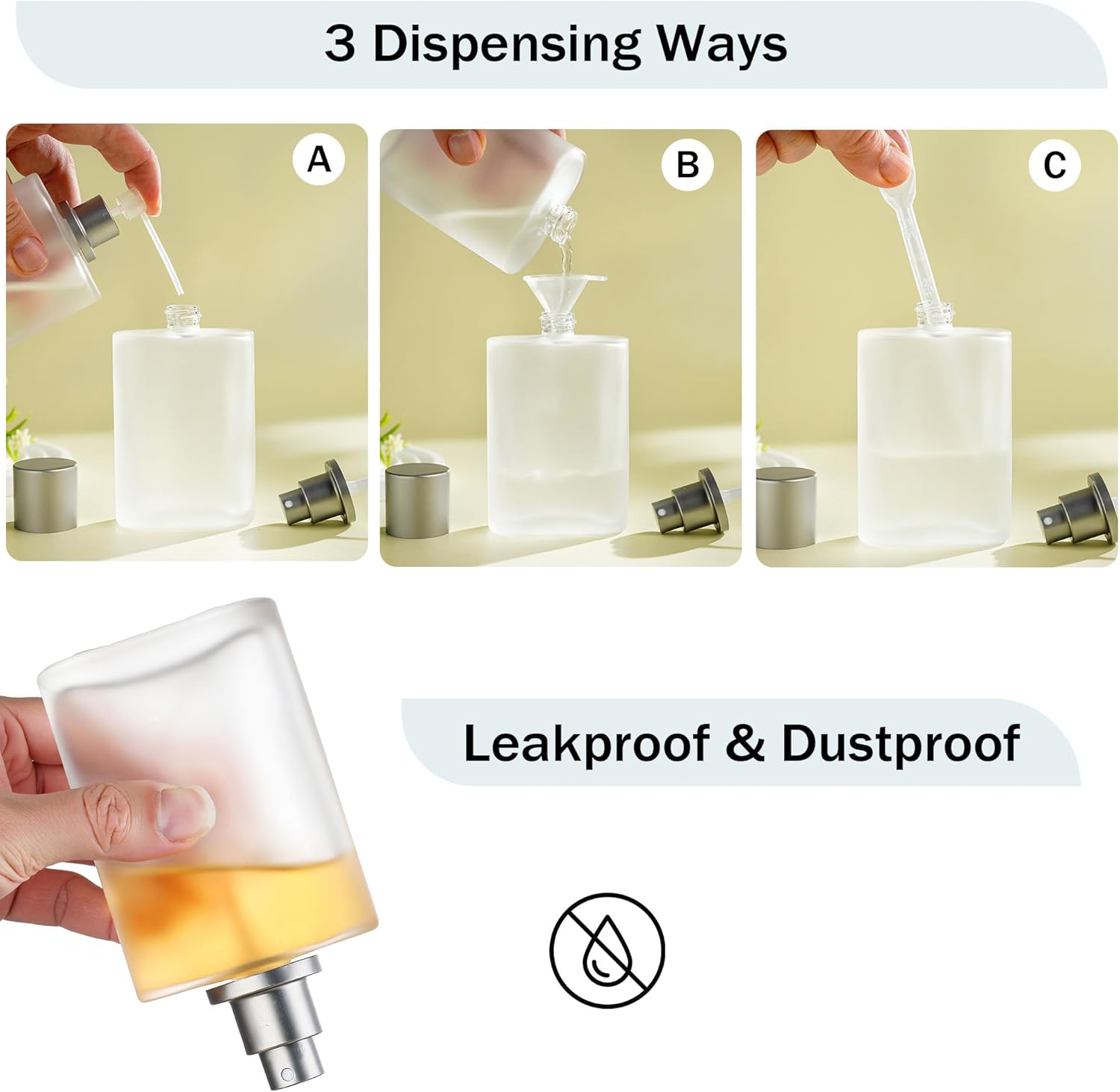 3 Dispensing Ways

A

B

C

Leakproof & Dustproof