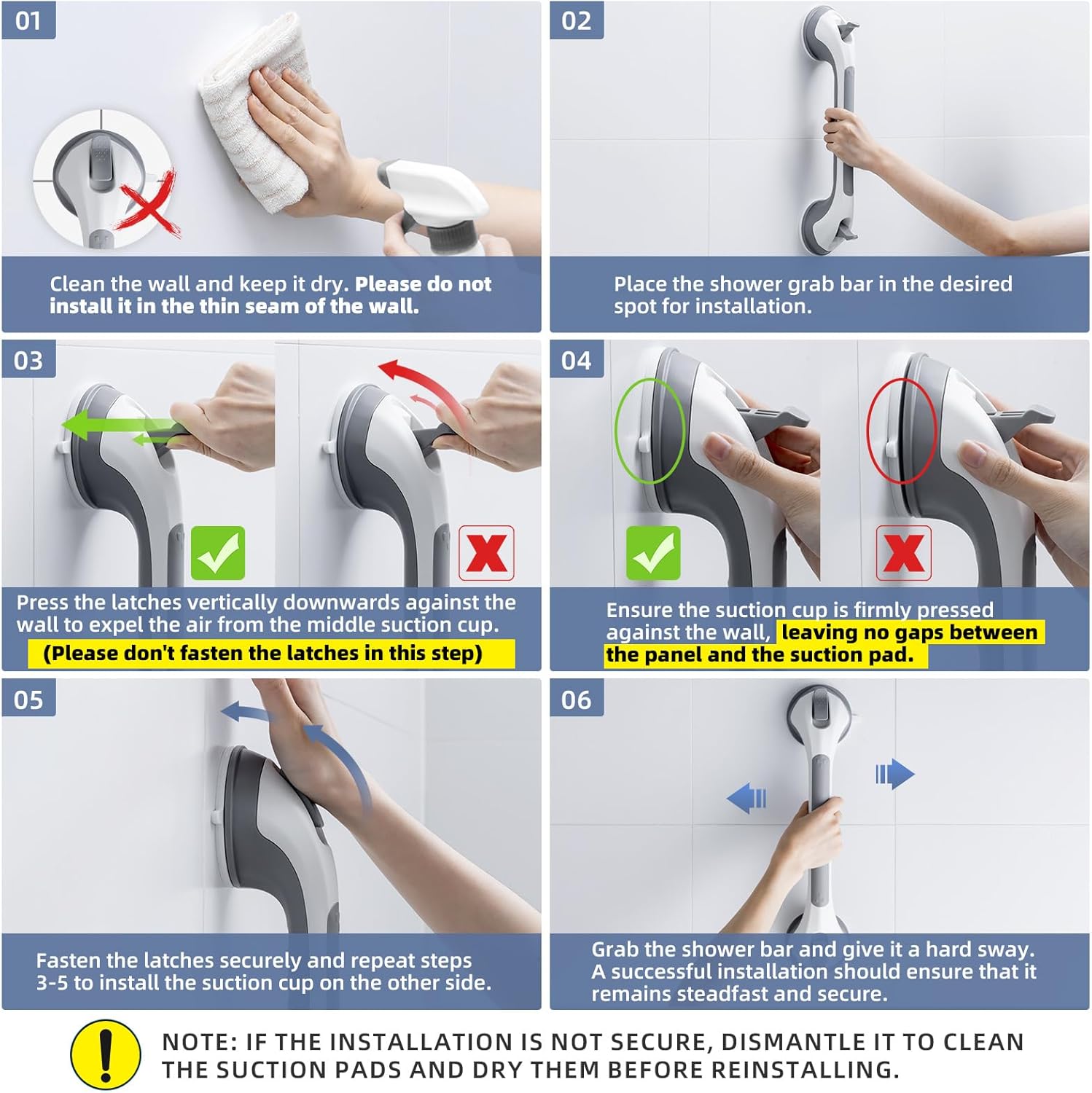 01

Clean the wall and keep it dry. Please do not install it in the thin seam of the wall.

02

Place the shower grab bar in the desired spot for installation.

03

Press the latches vertically downwards against the wall to expel the air from the middle suction cup. (Please don't fasten the latches in this step)

04

Ensure the suction cup is firmly pressed against the wall, leaving no gaps between the panel and the suction pad.

05

Fasten the latches securely and repeat steps 3-5 to install the suction cup on the other side.

06

Grab the shower bar and give it a hard sway. A successful installation should ensure that it remains steadfast and secure.

NOTE: IF THE INSTALLATION IS NOT SECURE, DISMANTLE IT TO CLEAN THE SUCTION PADS AND DRY THEM BEFORE REINSTALLING.