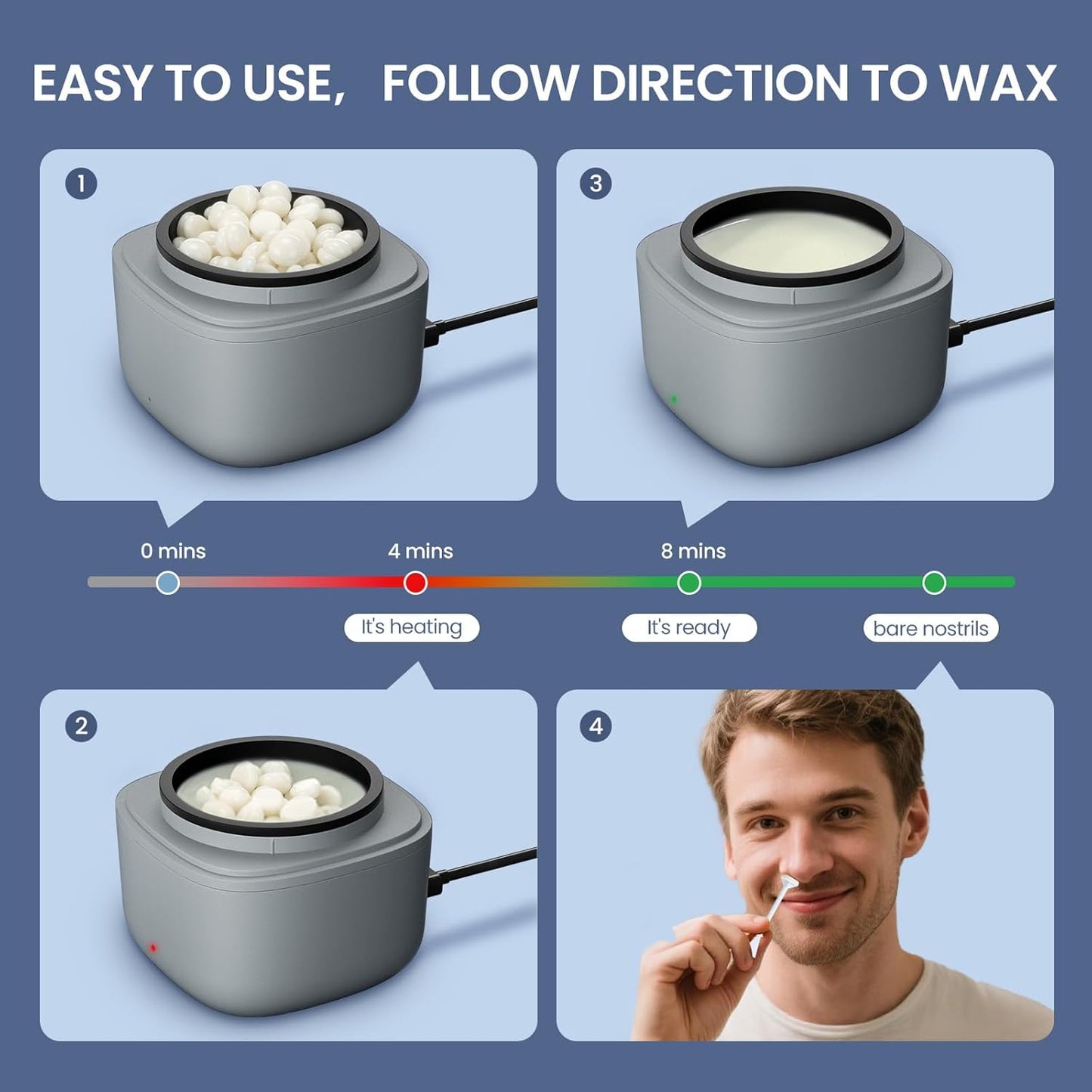 EASY TO USE, FOLLOW DIRECTION TO WAX

1

3

0 mins

4 mins

8 mins

It's heating

It's ready

bare nostrils

2

4