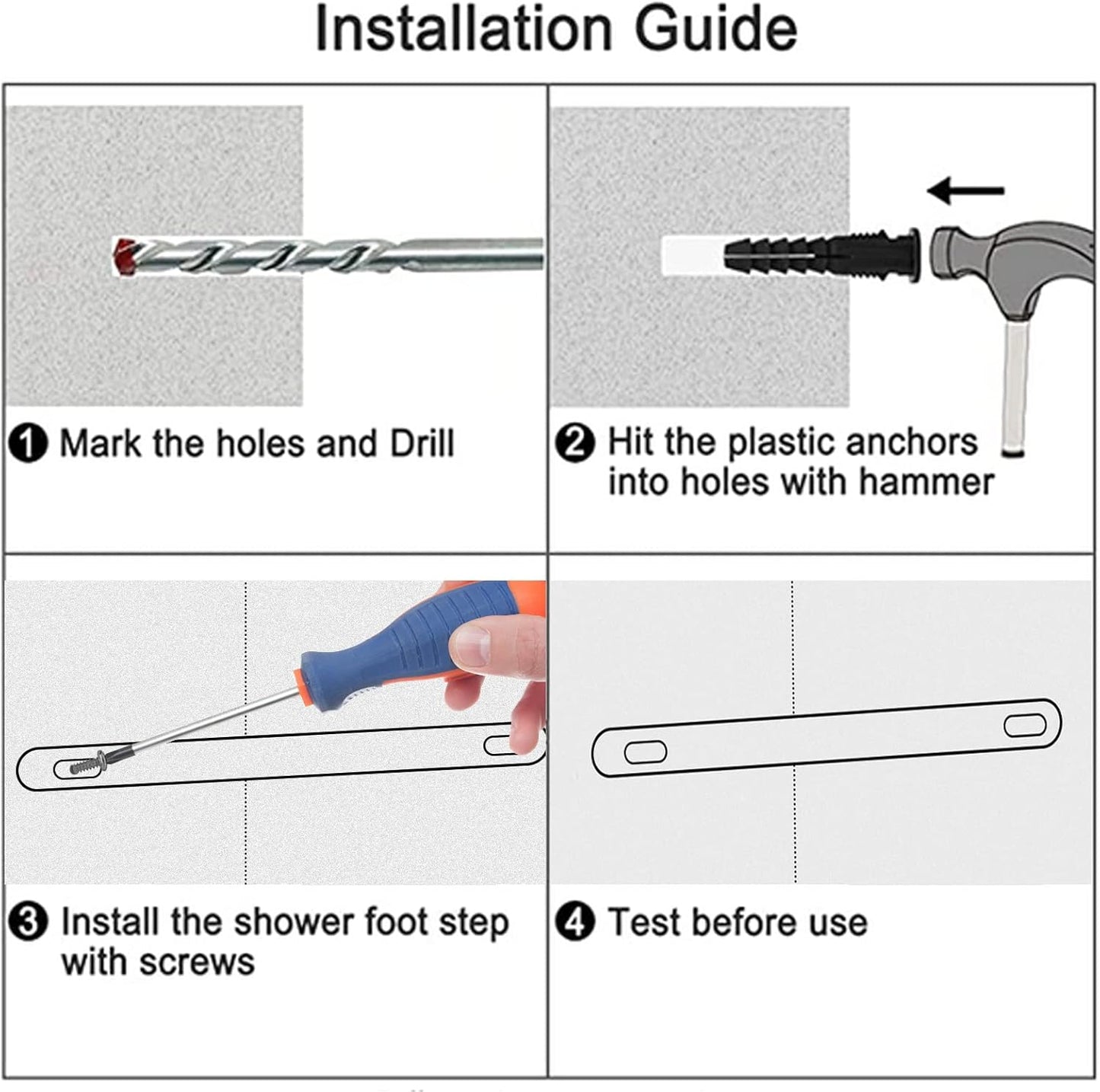 Installation Guide

❶ Mark the holes and Drill

❷ Hit the plastic anchors into holes with hammer

❸ Install the shower foot step with screws

❹ Test before use