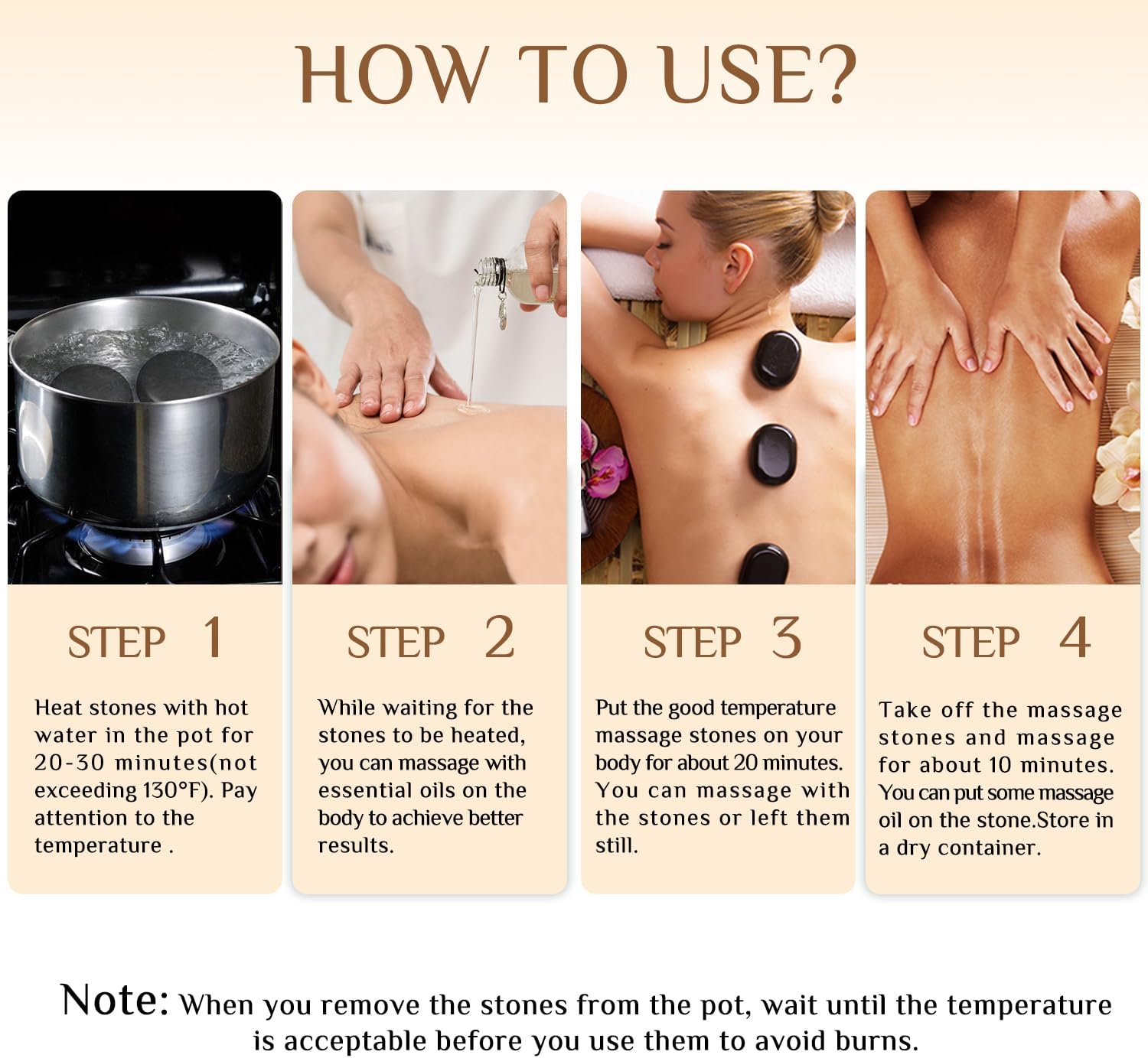 HOW TO USE?

STEP 1

Heat stones with hot water in the pot for 20-30 minutes(not exceeding 130°F). Pay attention to the temperature .

STEP 2

While waiting for the stones to be heated, you can massage with essential oils on the body to achieve better results.

STEP 3

Put the good temperature massage stones on your body for about 20 minutes. You can massage with the stones or left them still.

STEP 4

Take off the massage stones and massage for about 10 minutes. You can put some massage oil on the stone.Store in a dry container.

Note: When you remove the stones from the pot, wait until the temperature is acceptable before you use them to avoid burns.