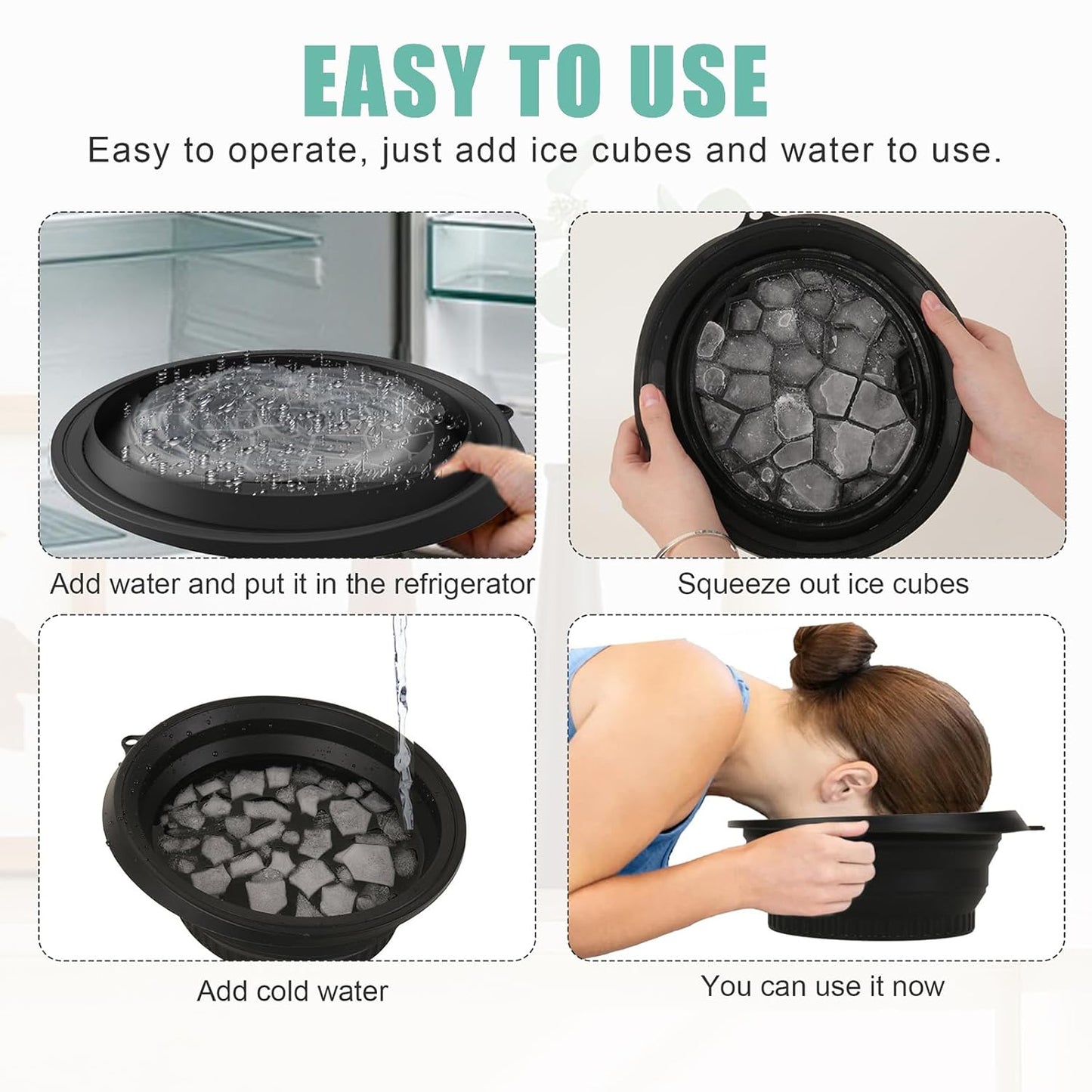 EASY TO USE

Easy to operate, just add ice cubes and water to use.

Add water and put it in the refrigerator

Squeeze out ice cubes

Add cold water

You can use it now