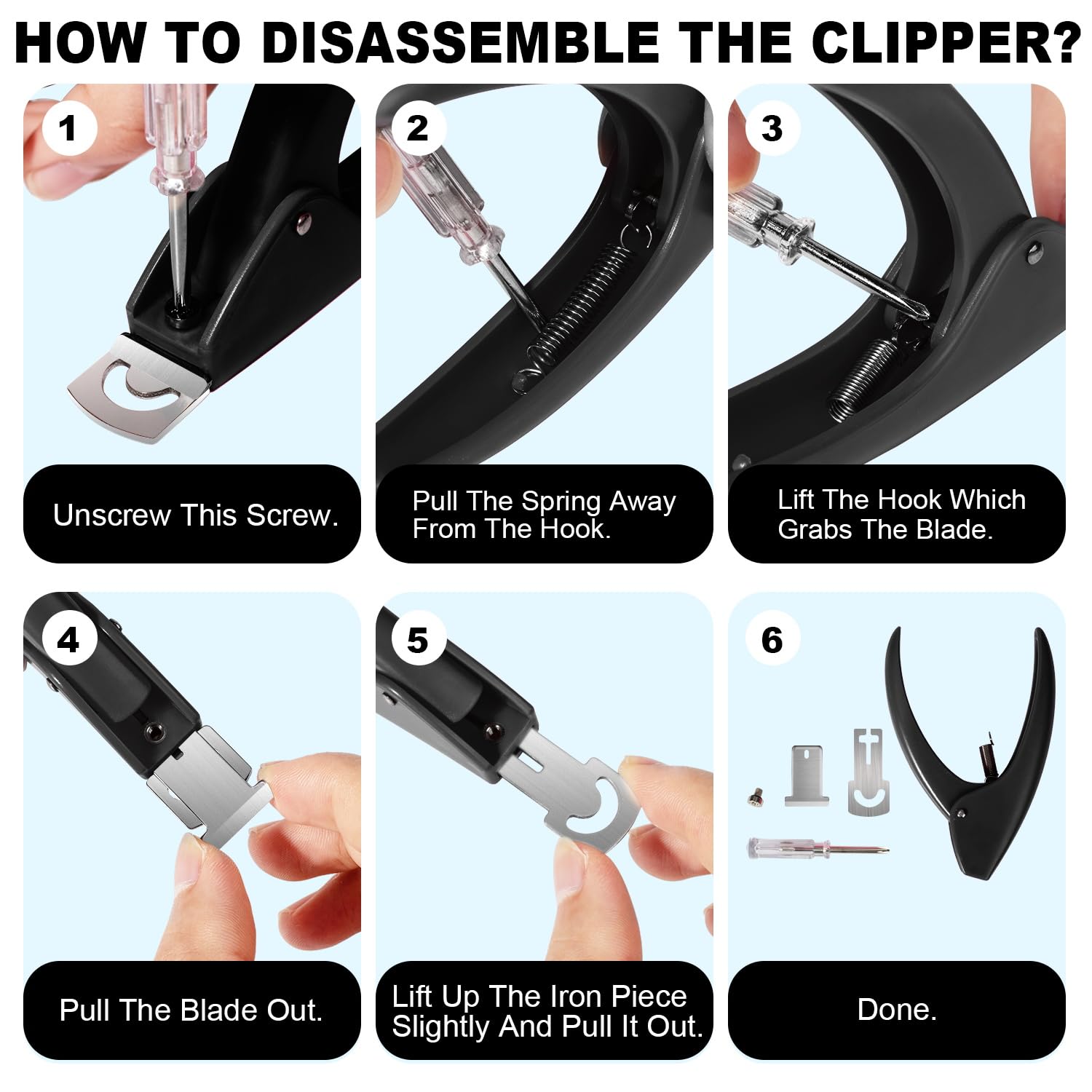 HOW TO DISASSEMBLE THE CLIPPER?

1

Unscrew This Screw.

2

Pull The Spring Away From The Hook.

3

Lift The Hook Which Grabs The Blade.

4

Pull The Blade Out.

5

Lift Up The Iron Piece Slightly And Pull It Out.

6

Done.