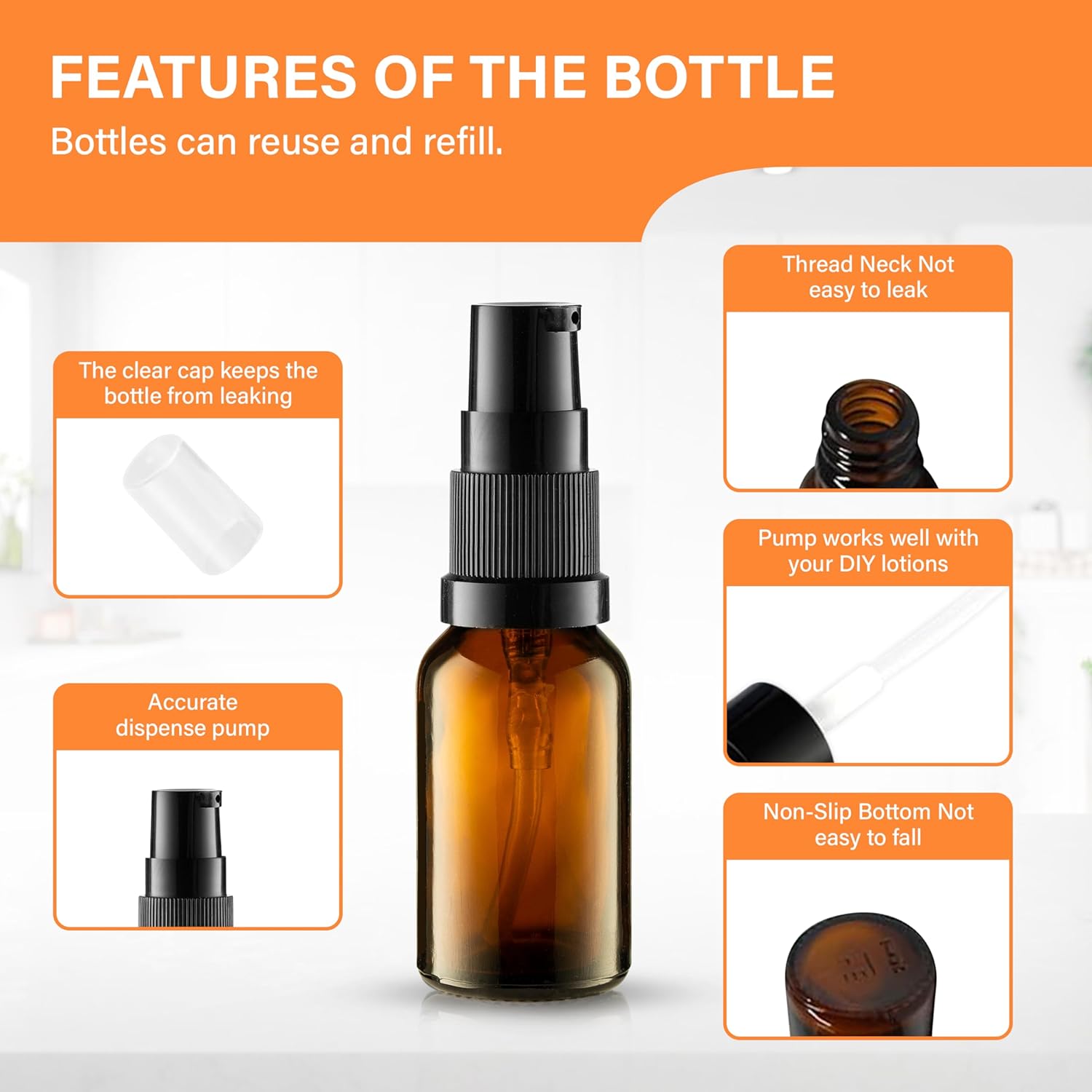 FEATURES OF THE BOTTLE

Bottles can reuse and refill.

The clear cap keeps the bottle from leaking

Accurate dispense pump

Thread Neck Not easy to leak

Pump works well with your DIY lotions

Non-Slip Bottom Not easy to fall