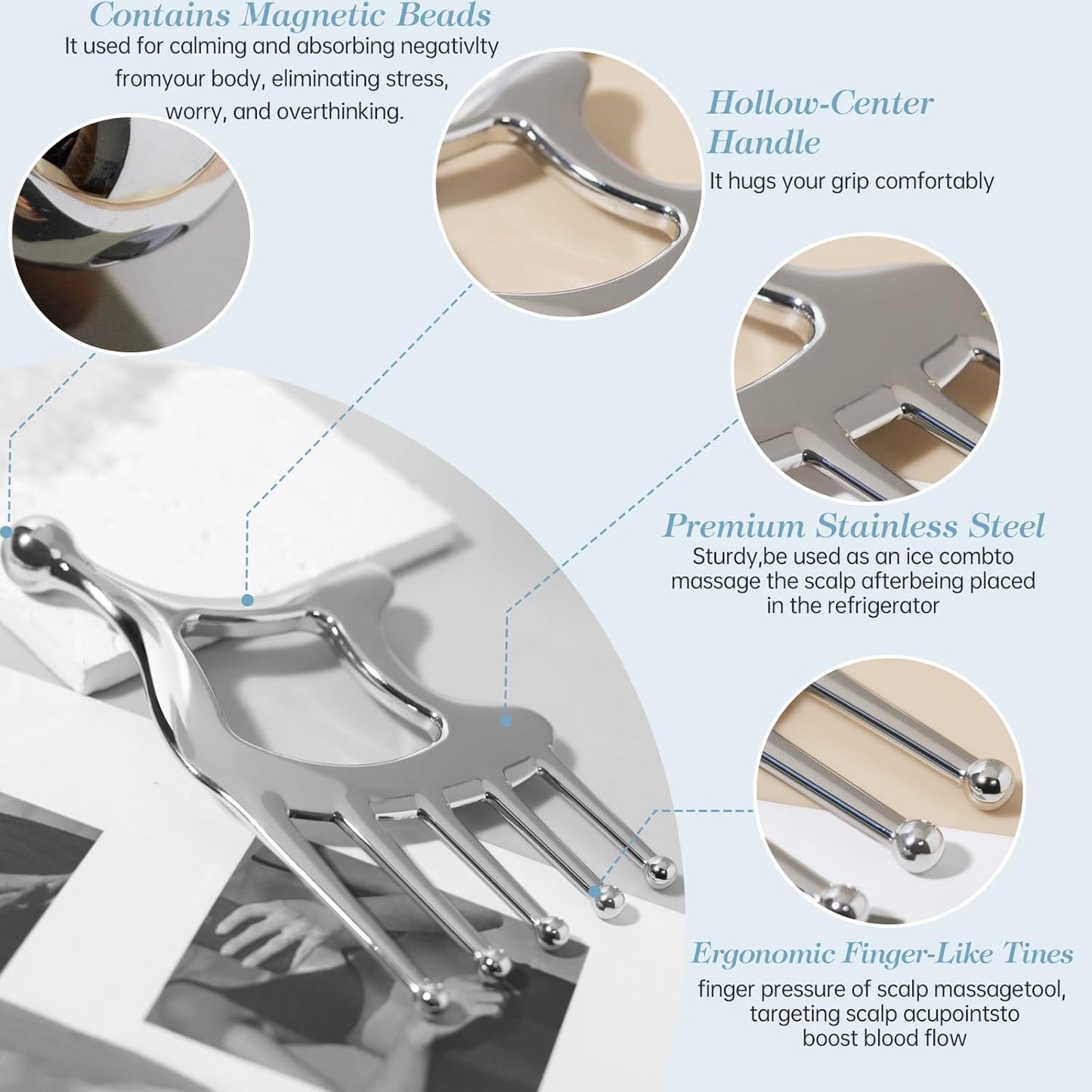 Contains Magnetic Beads
It used for calming and absorbing negativlty fromyour body, eliminating stress, worry, and overthinking.

Hollow-Center Handle
It hugs your grip comfortably

Premium Stainless Steel
Sturdy,be used as an ice combto massage the scalp afterbeing placed in the refrigerator

Ergonomic Finger-Like Tines
finger pressure of scalp massagetool, targeting scalp acupointsto boost blood flow