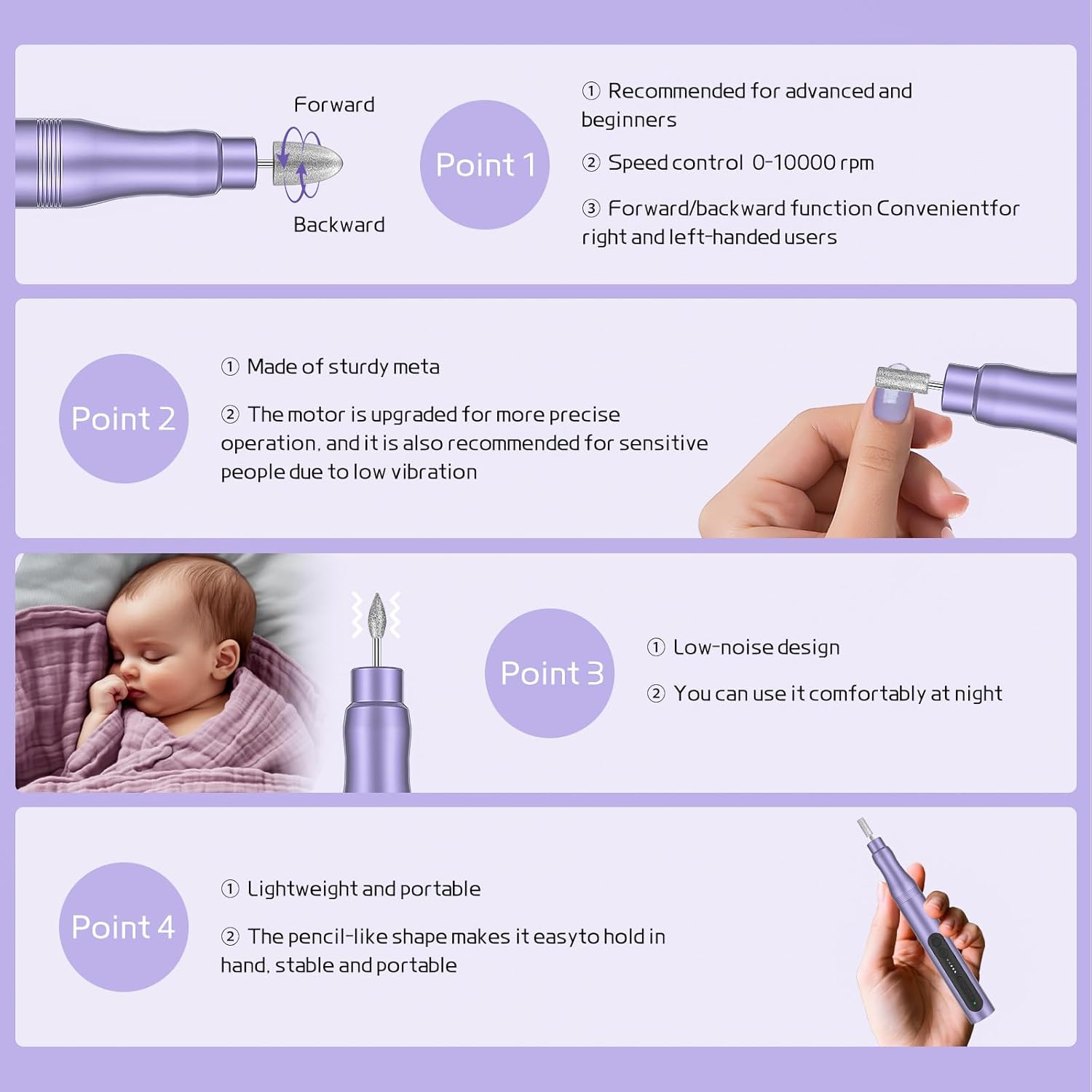 Forward

Backward

Point 1

① Recommended for advanced and beginners

② Speed control 0-10000 rpm

③ Forward/backward function Convenientfor right and left-handed users

Point 2

① Made of sturdy meta

② The motor is upgraded for more precise operation, and it is also recommended for sensitive people due to low vibration

Point 3

① Low-noise design

② You can use it comfortably at night

Point 4

① Lightweight and portable

② The pencil-like shape makes it easyto hold in hand, stable and portable