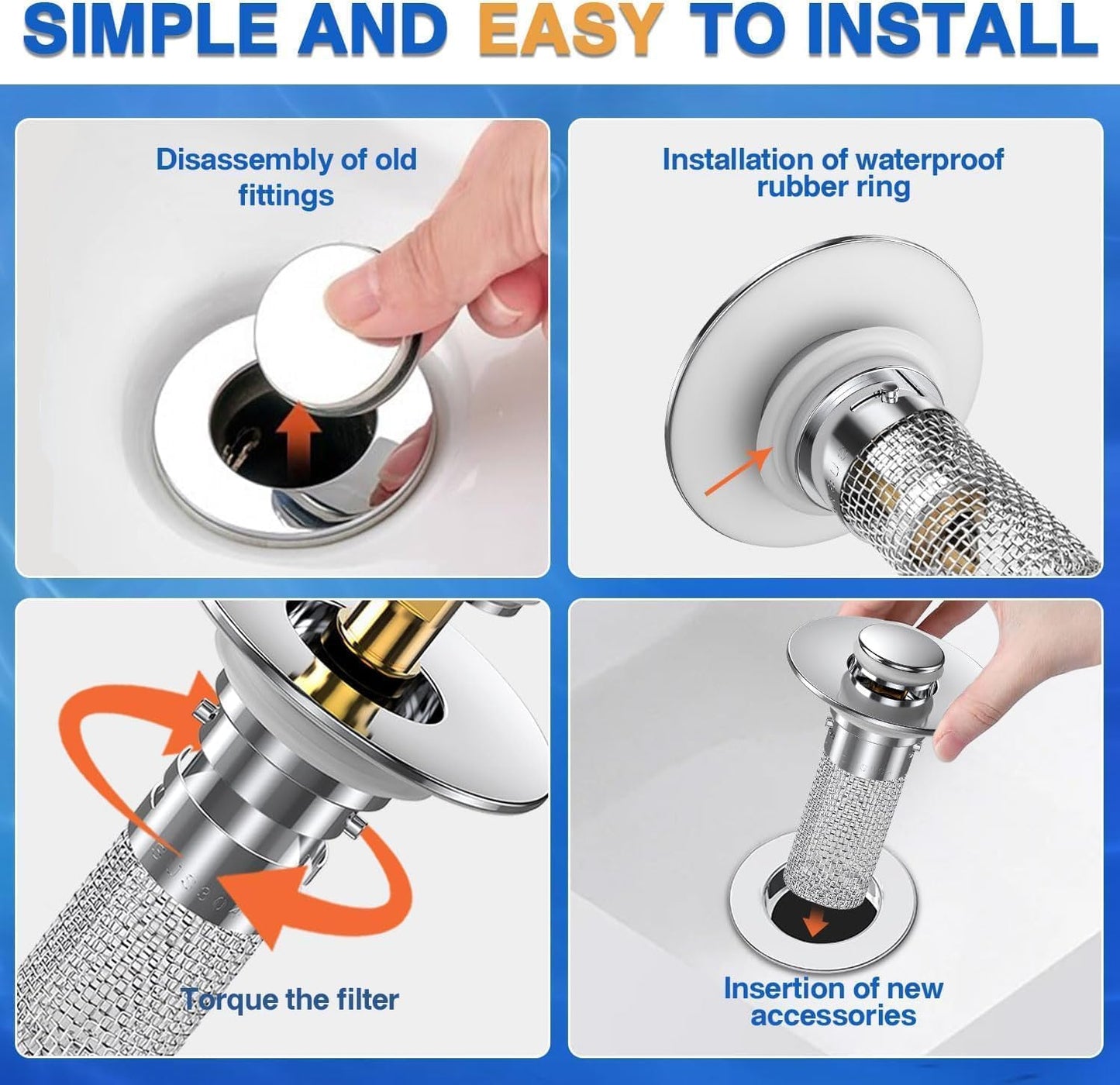 SIMPLE AND EASY TO INSTALL

Disassembly of old fittings

Installation of waterproof rubber ring

Torque the filter

Insertion of new accessories