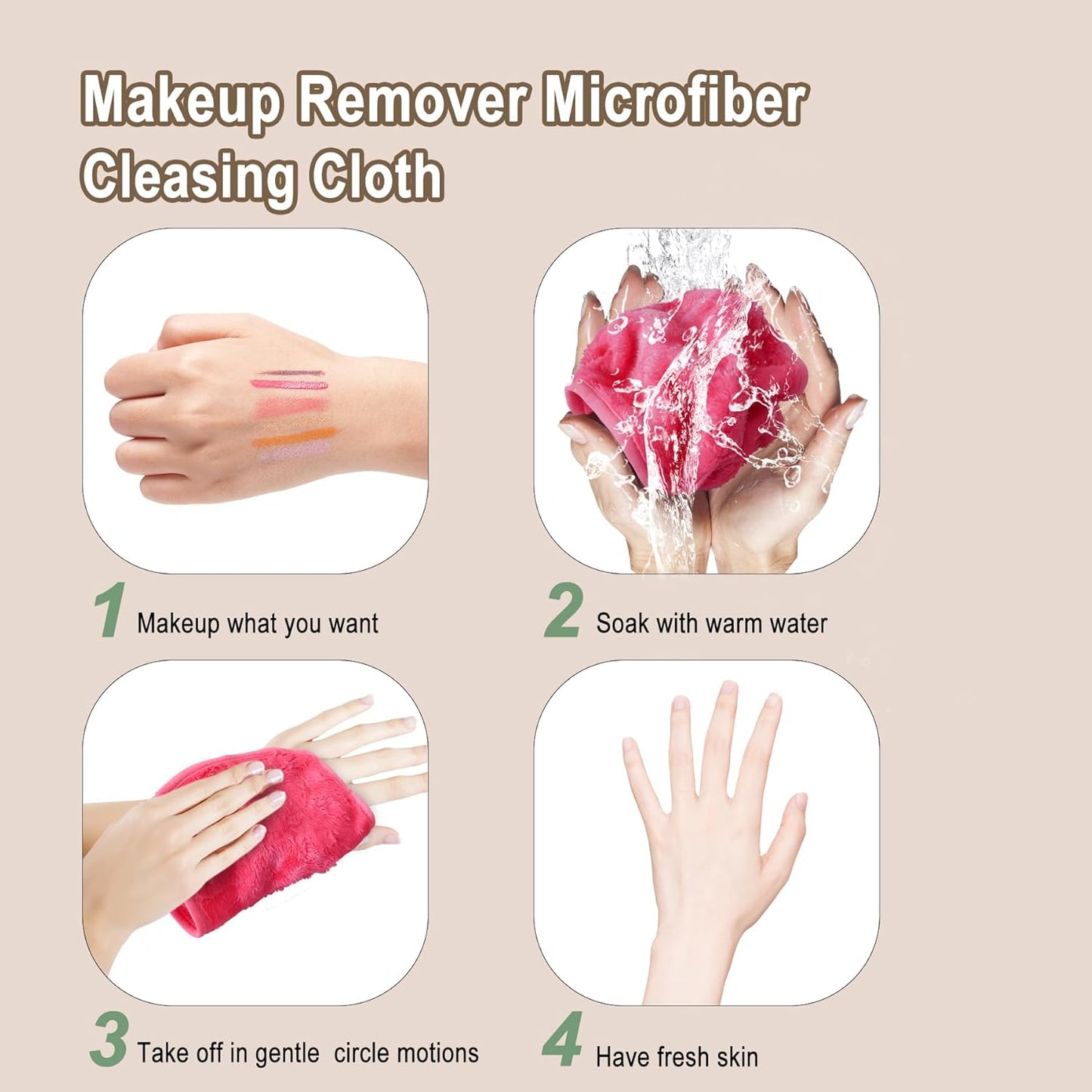 Makeup Remover Microfiber Cleasing Cloth

1 Makeup what you want

2 Soak with warm water

3 Take off in gentle  circle motions

4 Have fresh skin