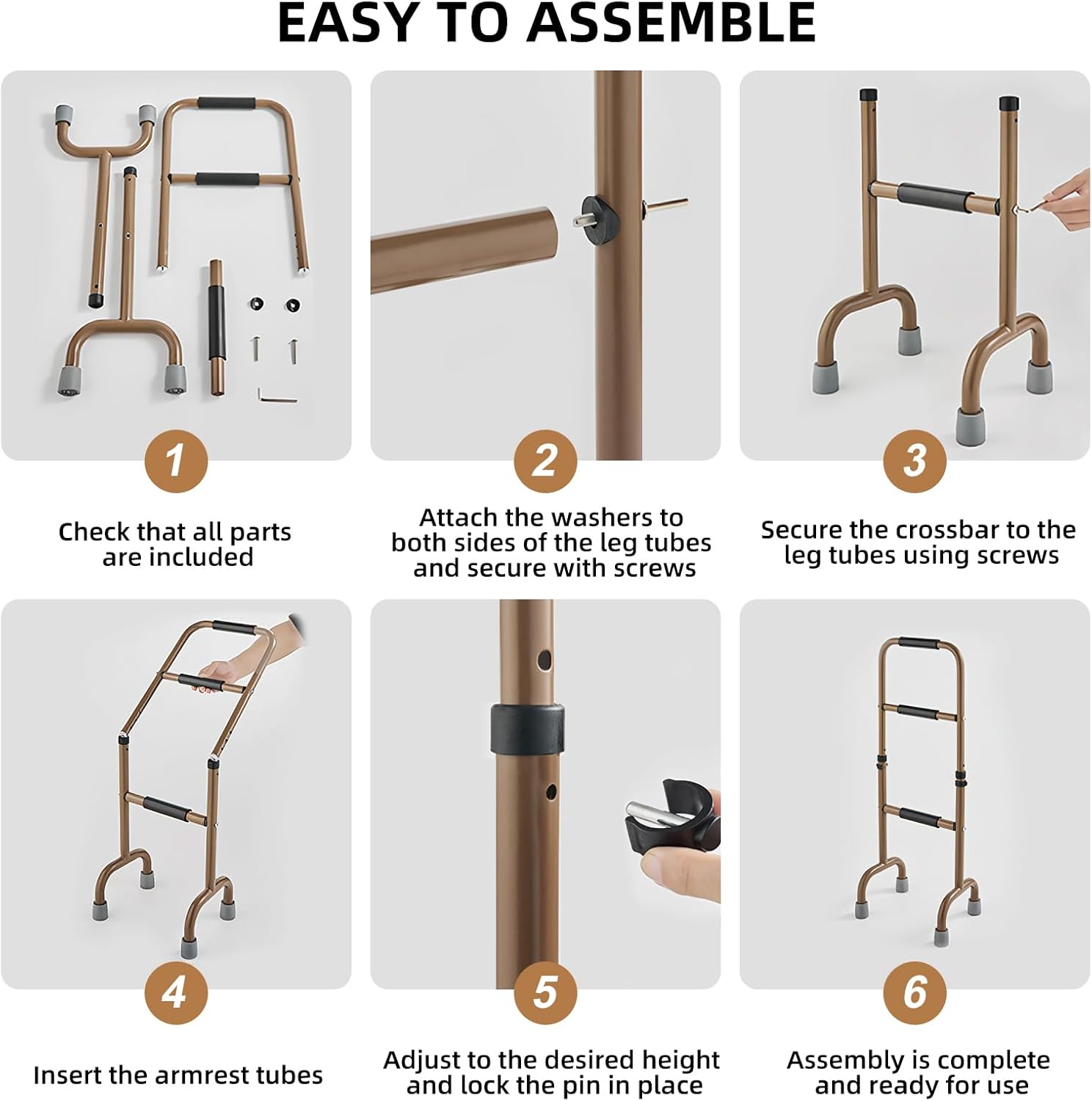 EASY TO ASSEMBLE

1

Check that all parts are included

2

Attach the washers to both sides of the leg tubes and secure with screws

3

Secure the crossbar to the leg tubes using screws

4

Insert the armrest tubes

5

Adjust to the desired height and lock the pin in place

6

Assembly is complete and ready for use