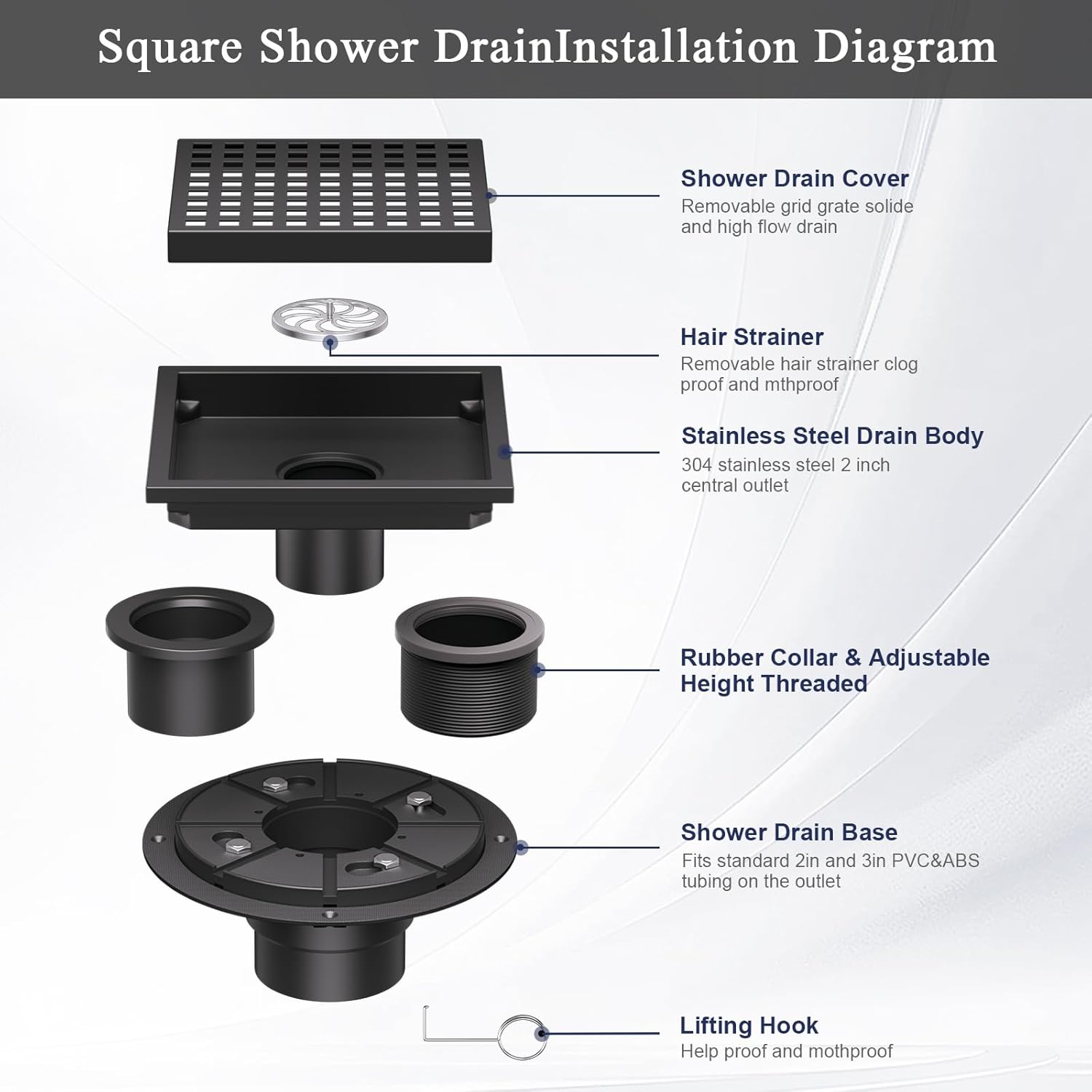 Square Shower DrainInstallation Diagram

Shower Drain Cover
Removable grid grate solide and high flow drain

Hair Strainer
Removable hair strainer clog proof and mthproof

Stainless Steel Drain Body
304 stainless steel 2 inch central outlet

Rubber Collar & Adjustable Height Threaded

Shower Drain Base
Fits standard 2in and 3in PVC&ABS tubing on the outlet

Lifting Hook
Help proof and mothproof