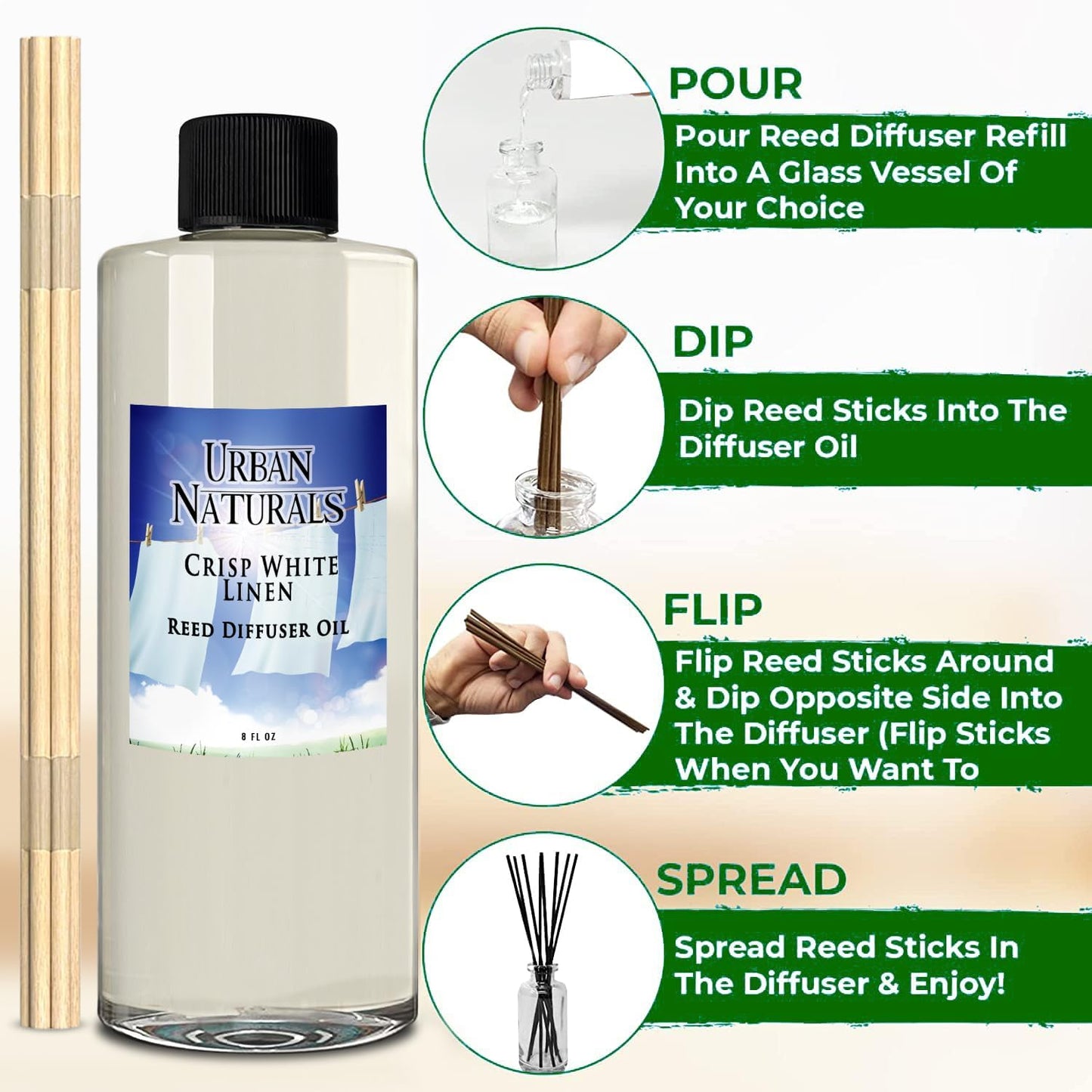 URBAN NATURALS

CRISP WHITE LINEN

REED DIFFUSER OIL

8 FL OZ

POUR

Pour Reed Diffuser Refill Into A Glass Vessel Of Your Choice

DIP

Dip Reed Sticks Into The Diffuser Oil

FLIP

Flip Reed Sticks Around & Dip Opposite Side Into The Diffuser (Flip Sticks When You Want To

SPREAD

Spread Reed Sticks In The Diffuser & Enjoy!