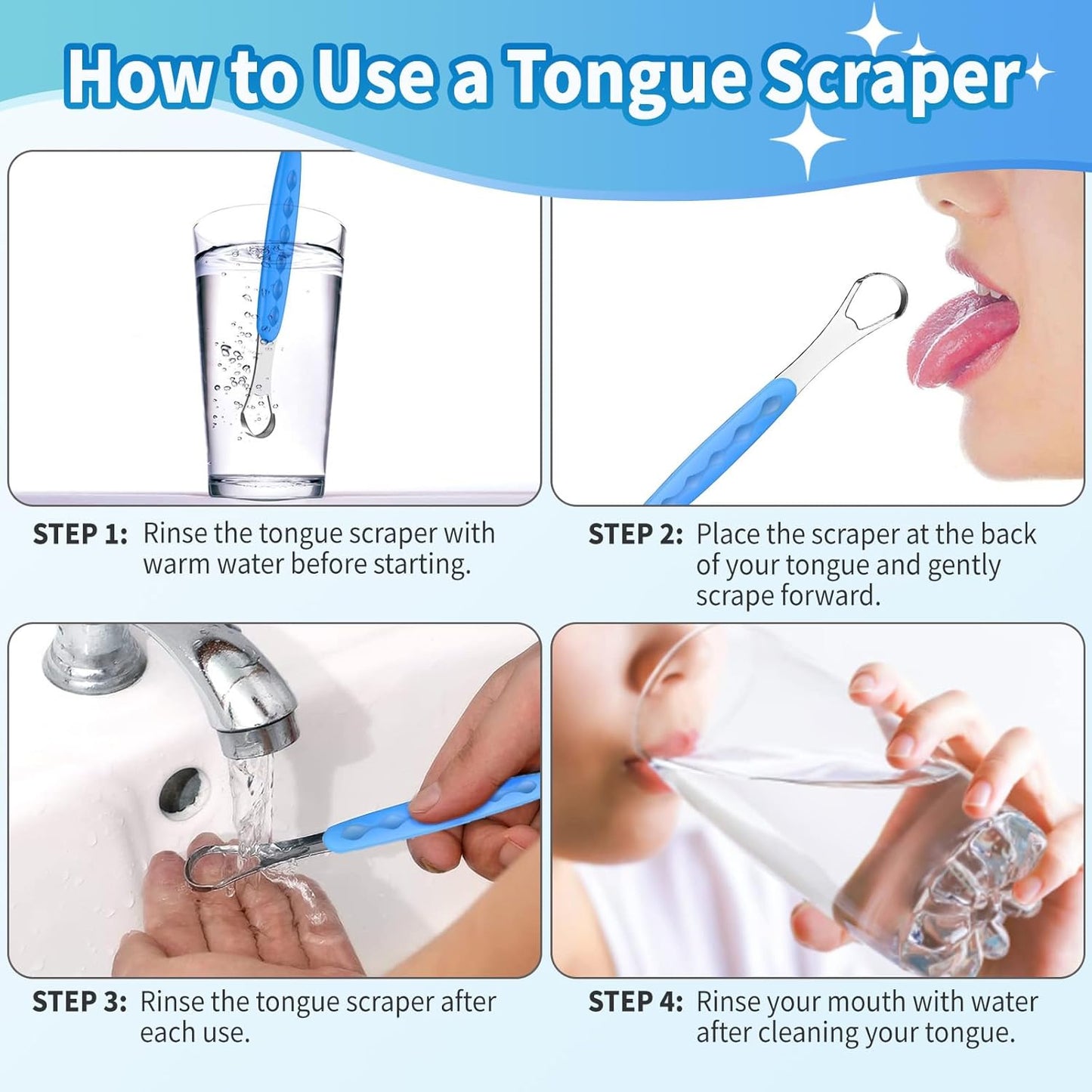 How to Use a Tongue Scraper

STEP 1: Rinse the tongue scraper with warm water before starting.

STEP 2: Place the scraper at the back of your tongue and gently scrape forward.

STEP 3: Rinse the tongue scraper after each use.

STEP 4: Rinse your mouth with water after cleaning your tongue.