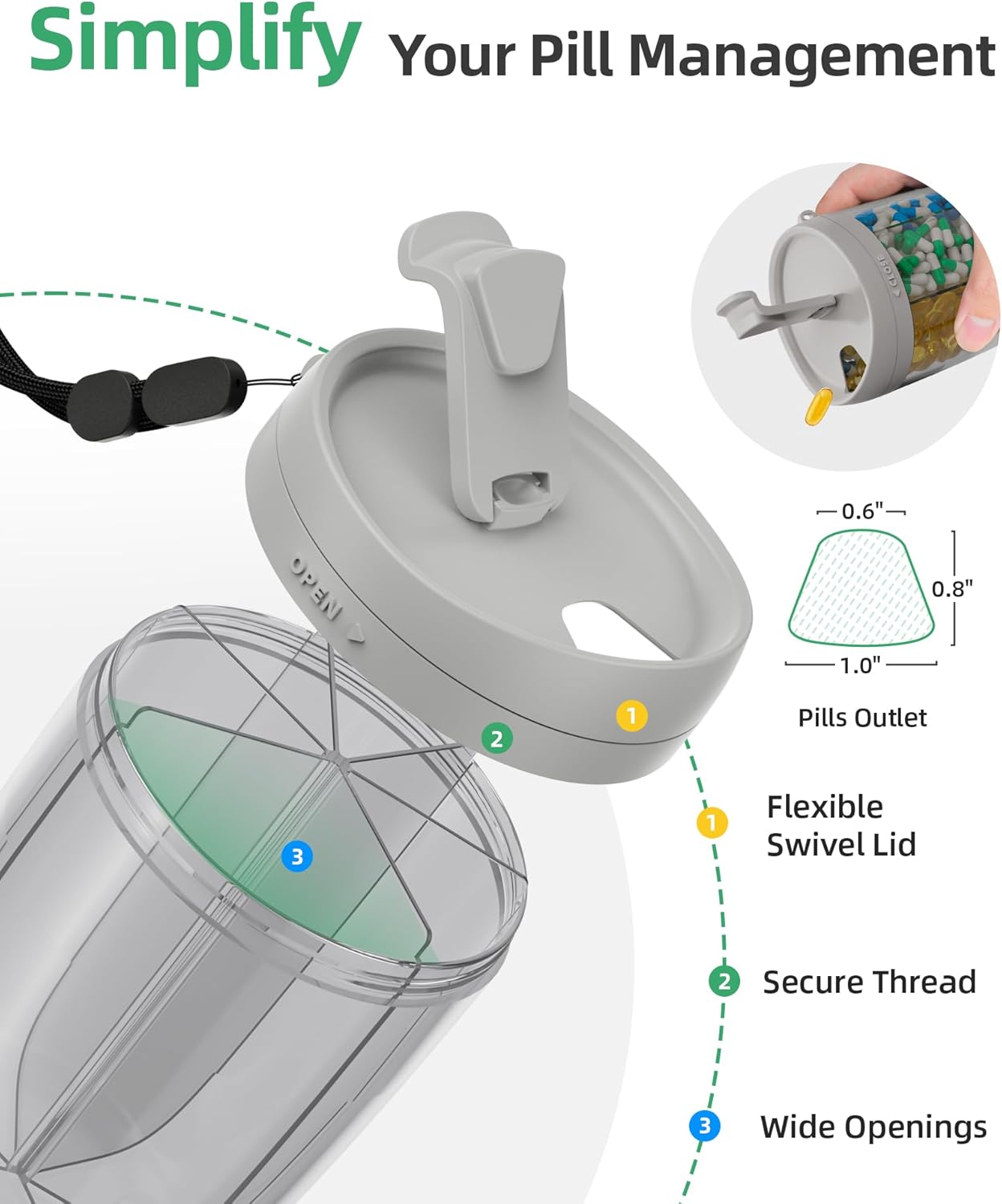 Simplify Your Pill Management

CLOSE

OPEN

1

2

3

0.6"

0.8"

1.0"

Pills Outlet

1 Flexible Swivel Lid

2 Secure Thread

3 Wide Openings