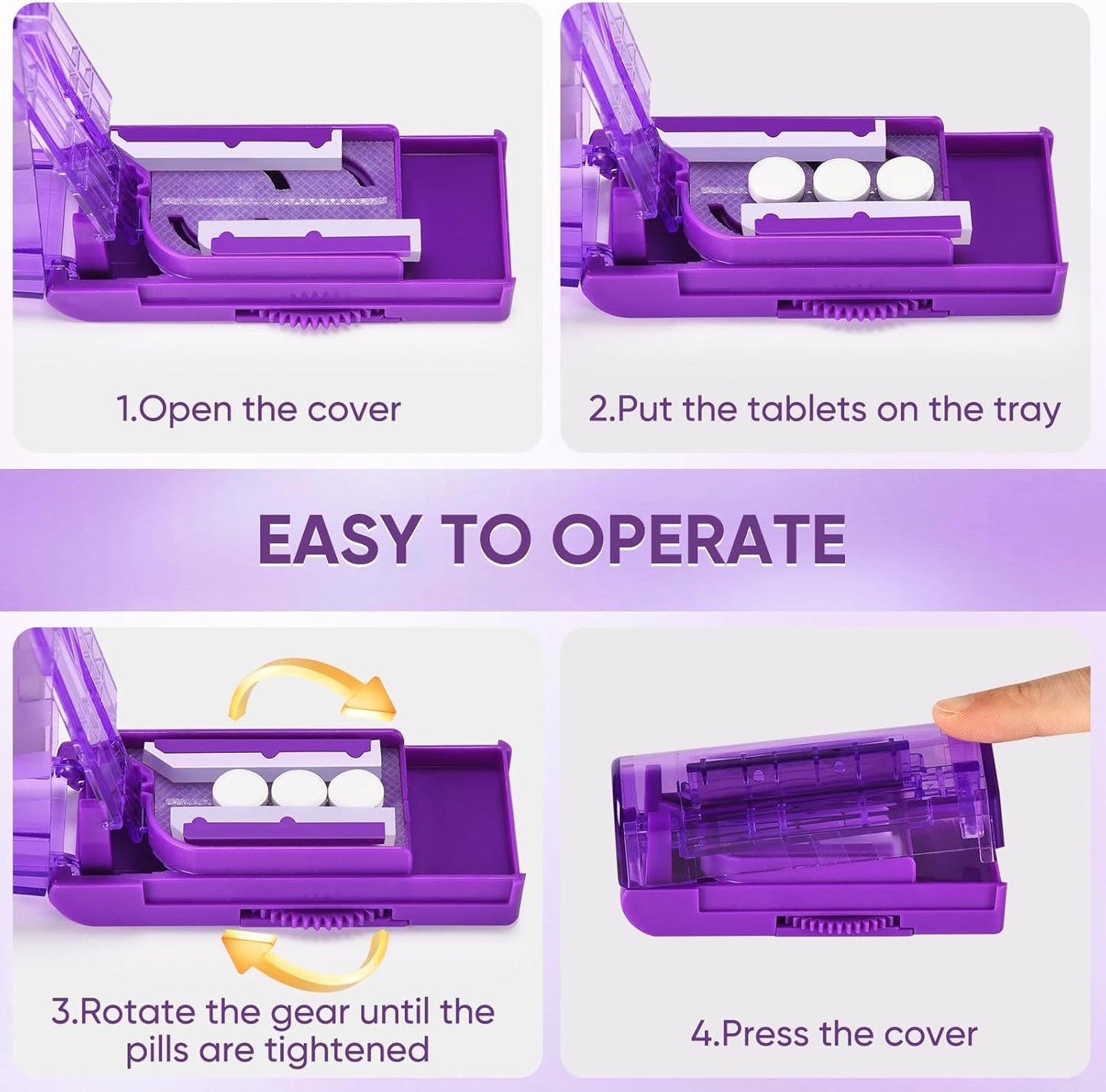 1.Open the cover

2.Put the tablets on the tray

EASY TO OPERATE

3.Rotate the gear until the pills are tightened

4.Press the cover