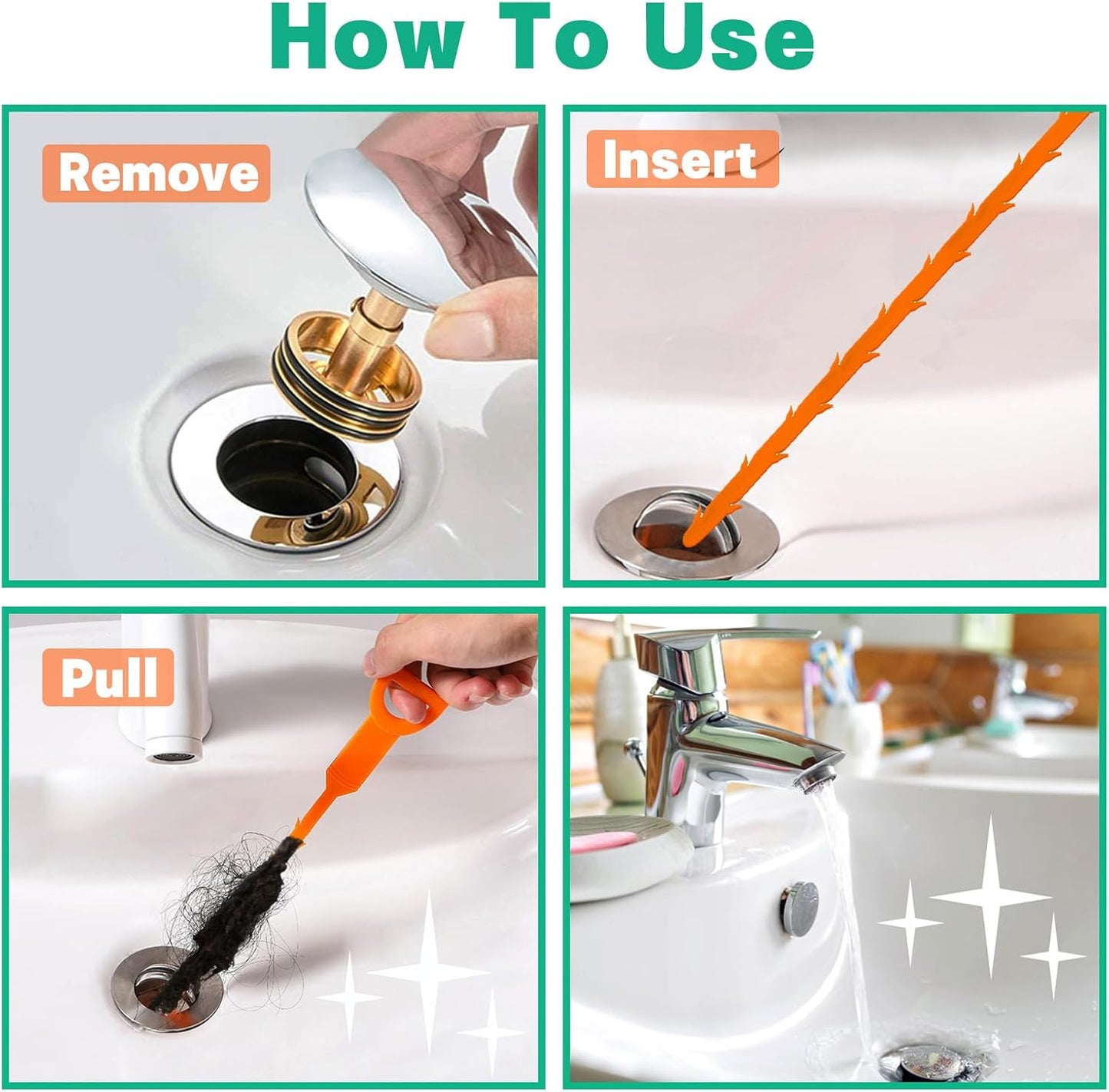 How To Use

Remove

Insert

Pull