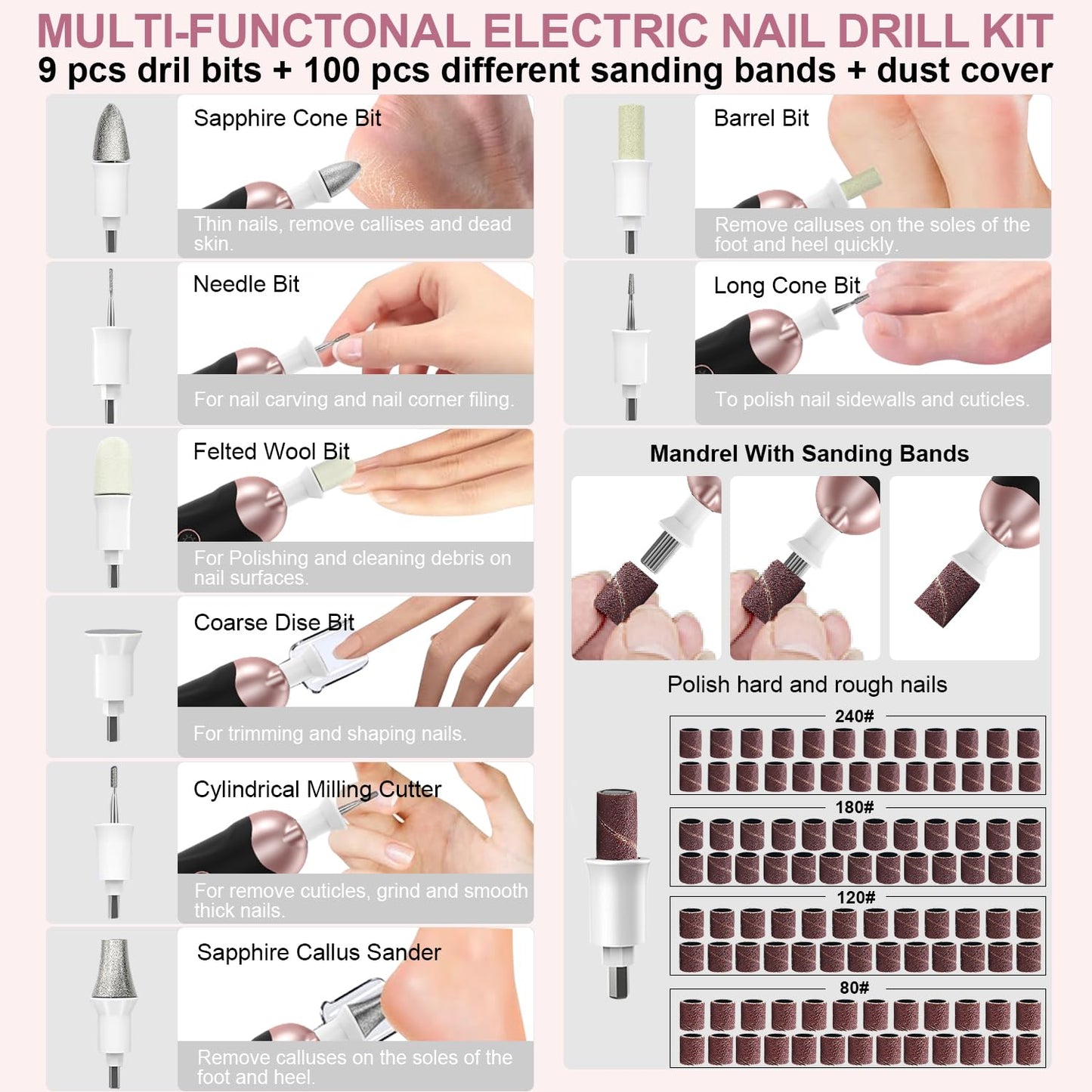 MULTI-FUNCTONAL ELECTRIC NAIL DRILL KIT
9 pcs dril bits + 100 pcs different sanding bands + dust cover

Sapphire Cone Bit
Thin nails, remove callises and dead skin.

Needle Bit
For nail carving and nail corner filing.

Felted Wool Bit
For Polishing and cleaning debris on nail surfaces.

Coarse Dise Bit
For trimming and shaping nails.

Cylindrical Milling Cutter
For remove cuticles, grind and smooth thick nails.

Sapphire Callus Sander
Remove calluses on the soles of the foot and heel.

Barrel Bit
Remove calluses on the soles of the foot and heel quickly.

Long Cone Bit
To polish nail sidewalls and cuticles.

Mandrel With Sanding Bands

Polish hard and rough nails

240#

180#

120#

80#