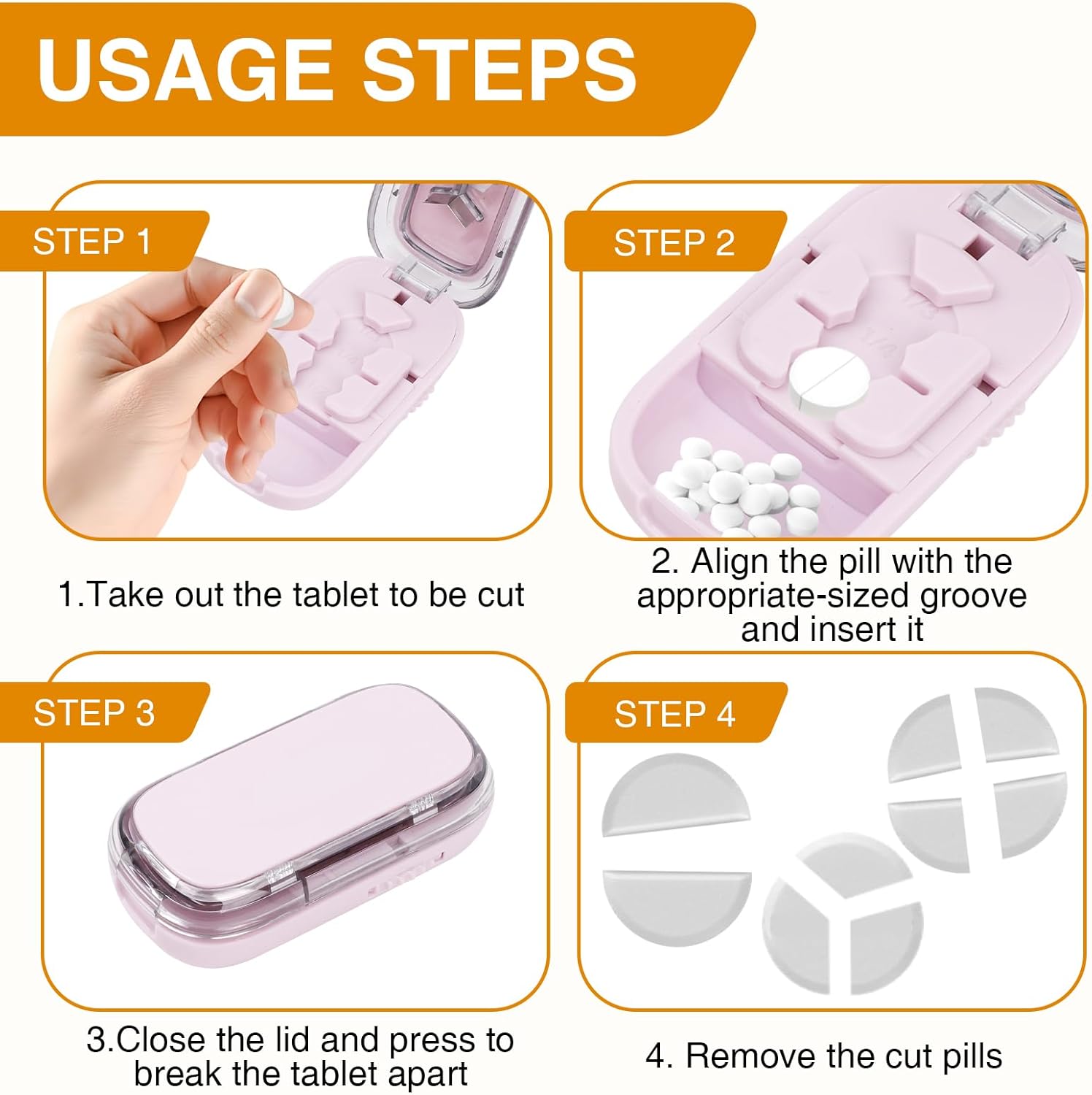 USAGE STEPS

STEP 1

1.Take out the tablet to be cut

STEP 2

2. Align the pill with the appropriate-sized groove and insert it

STEP 3

3.Close the lid and press to break the tablet apart

STEP 4

4. Remove the cut pills