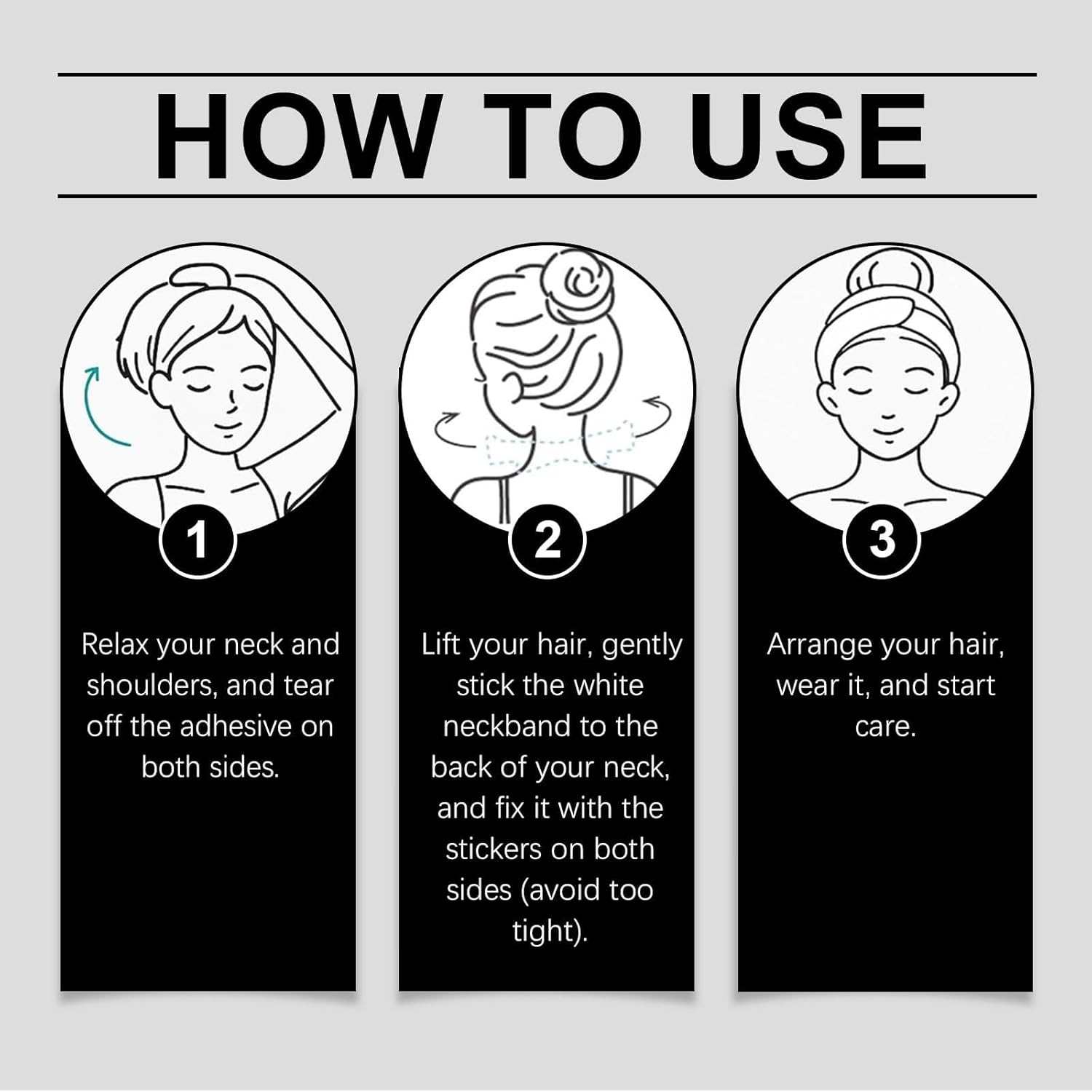 HOW TO USE

1

Relax your neck and shoulders, and tear off the adhesive on both sides.

2

Lift your hair, gently stick the white neckband to the back of your neck, and fix it with the stickers on both sides (avoid too tight).

3

Arrange your hair, wear it, and start care.