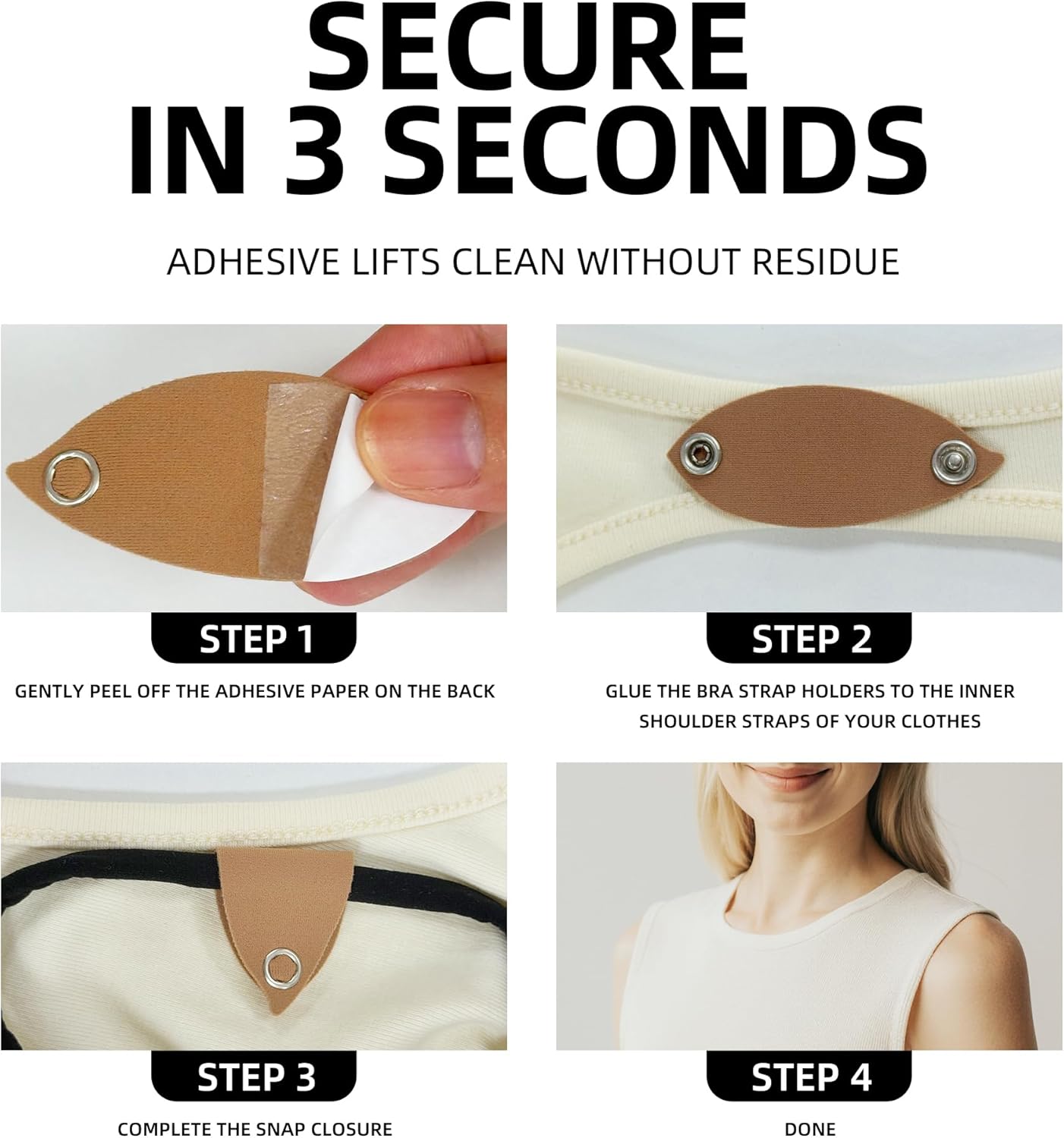 SECURE IN 3 SECONDS

ADHESIVE LIFTS CLEAN WITHOUT RESIDUE

STEP 1

GENTLY PEEL OFF THE ADHESIVE PAPER ON THE BACK

STEP 2

GLUE THE BRA STRAP HOLDERS TO THE INNER SHOULDER STRAPS OF YOUR CLOTHES

STEP 3

COMPLETE THE SNAP CLOSURE

STEP 4

DONE