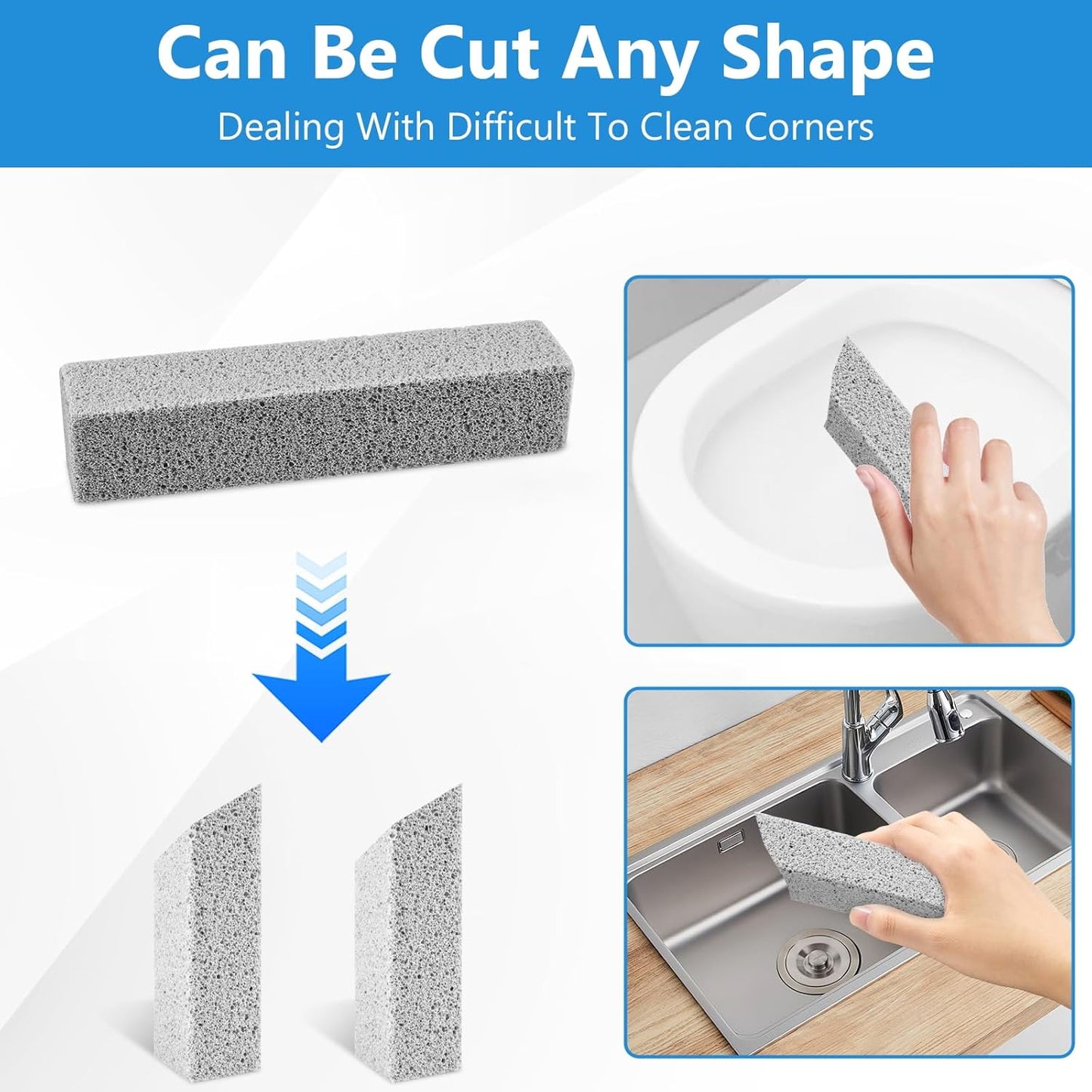 Can Be Cut Any Shape

Dealing With Difficult To Clean Corners